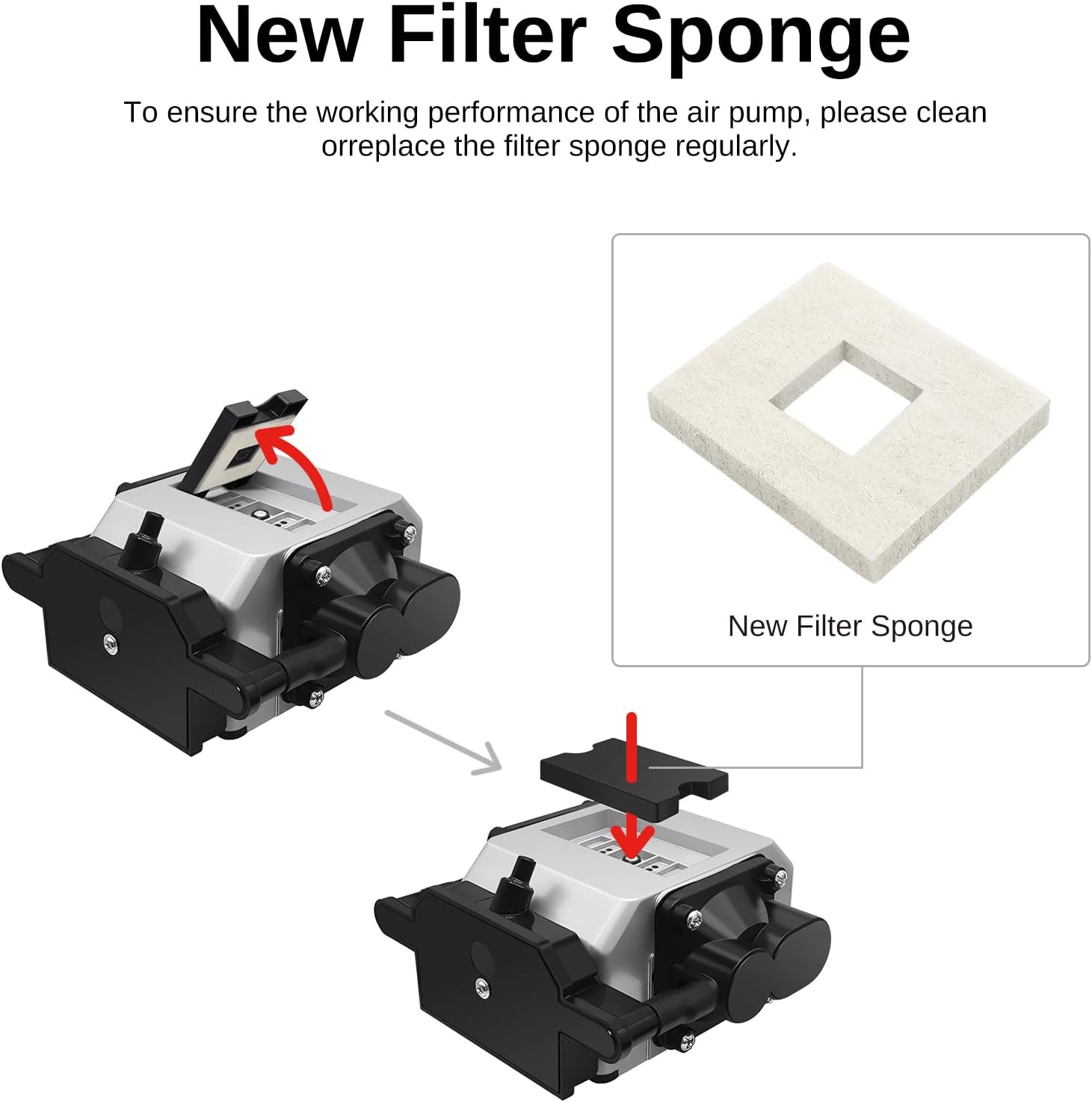 New Filter Sponge

To ensure the working performance of the air pump, please clean orreplace the filter sponge regularly.

New Filter Sponge