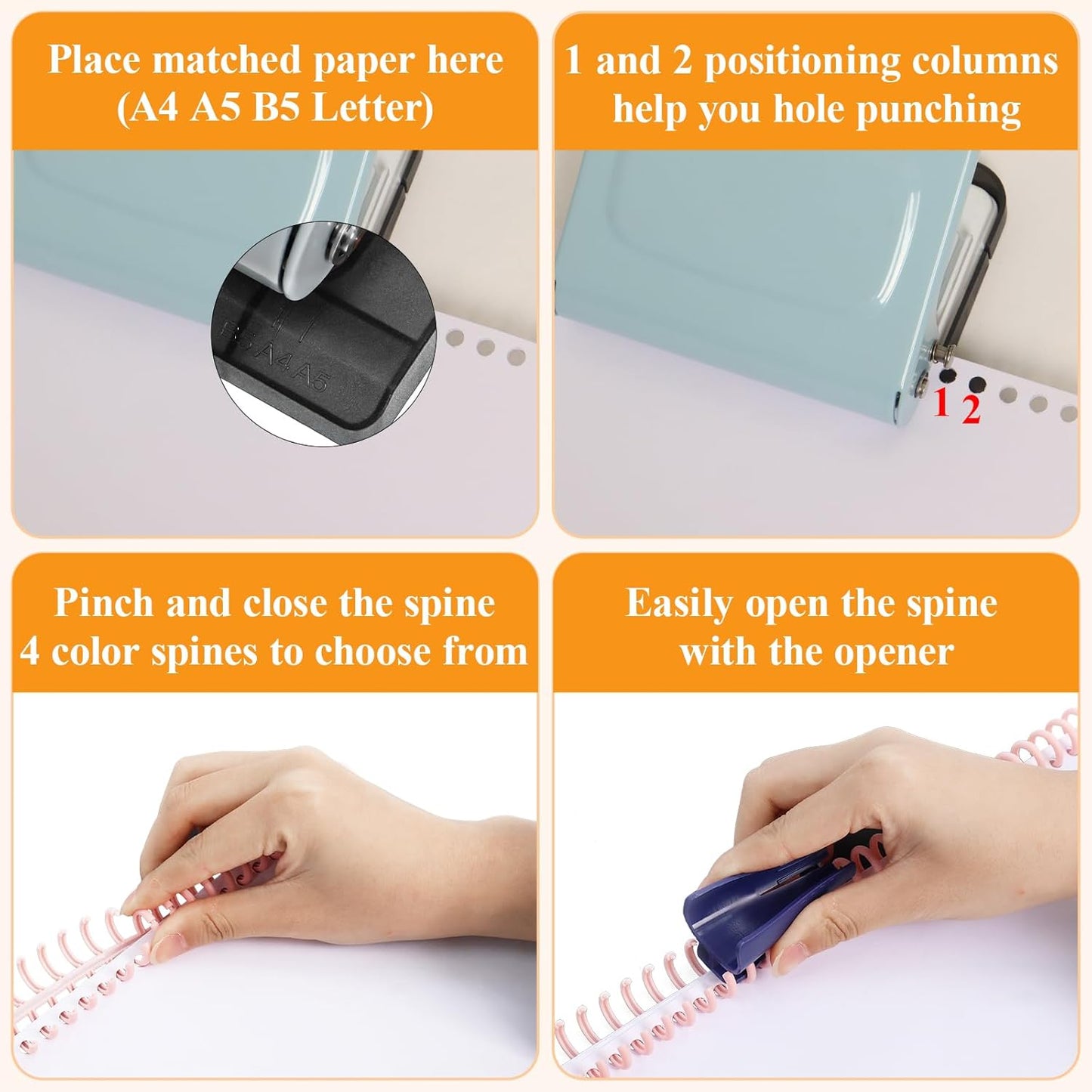 Place matched paper here (A4 A5 B5 Letter)

B5 A4 A5

1 and 2 positioning columns help you hole punching

1 2

Pinch and close the spine
4 color spines to choose from

Easily open the spine with the opener