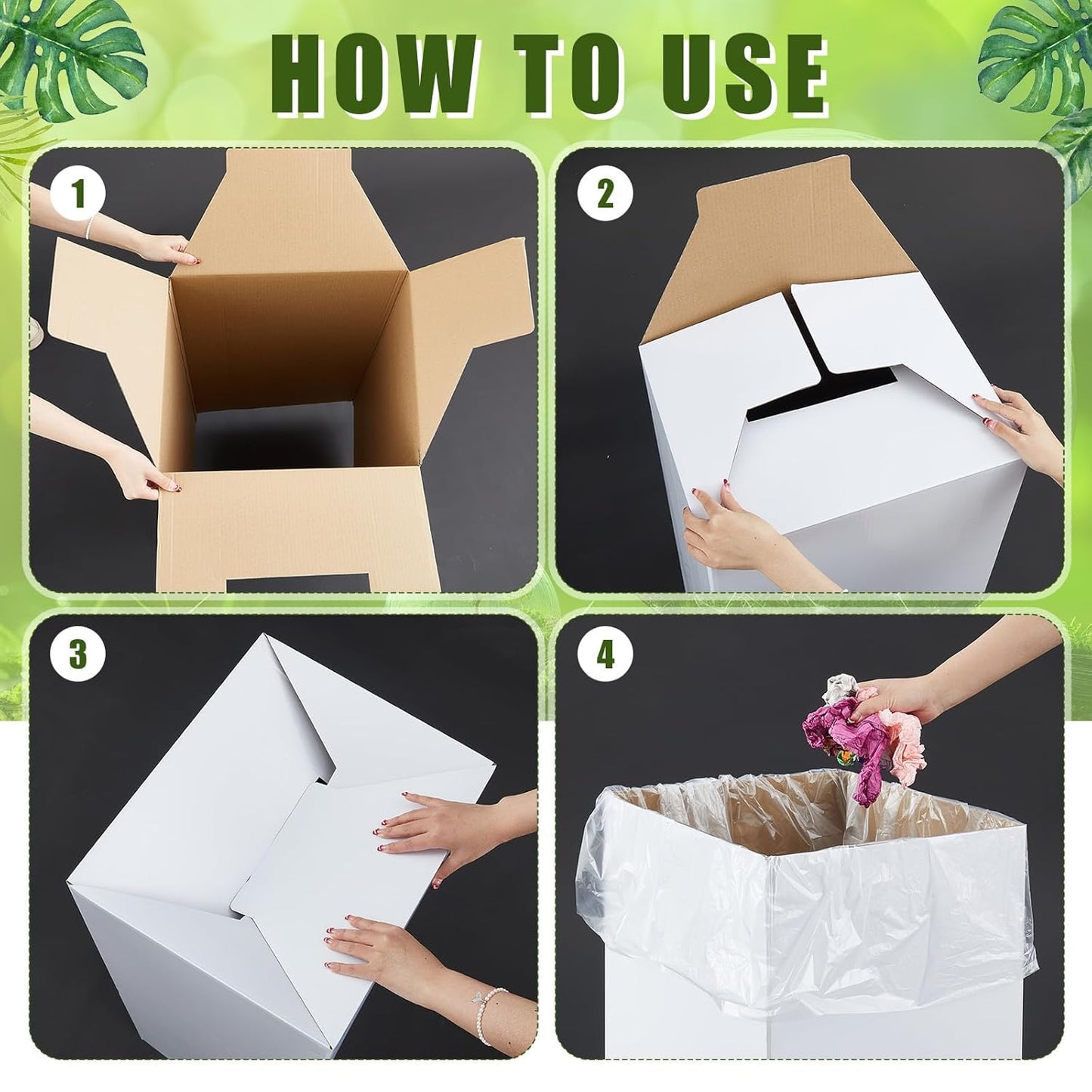 HOW TO USE

1

2

3

4