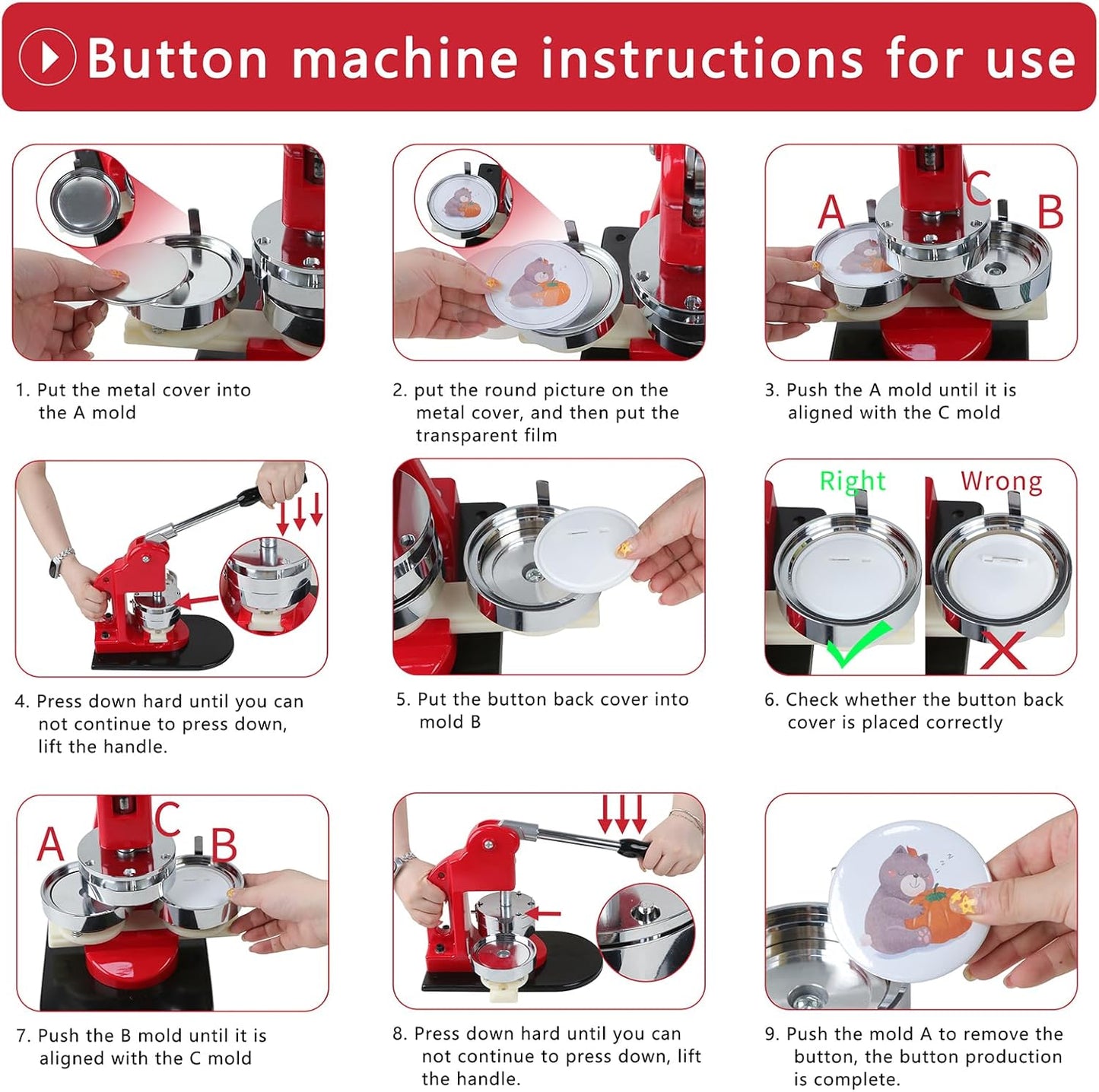 Button machine instructions for use

1. Put the metal cover into the A mold

2. put the round picture on the metal cover, and then put the transparent film

A C B

3. Push the A mold until it is aligned with the C mold

4. Press down hard until you can not continue to press down, lift the handle.

5. Put the button back cover into mold B

Right Wrong

6. Check whether the button back cover is placed correctly

A C B

7. Push the B mold until it is aligned with the C mold

8. Press down hard until you can not continue to press down, lift the handle.

9. Push the mold A to remove the button, the button production is complete.