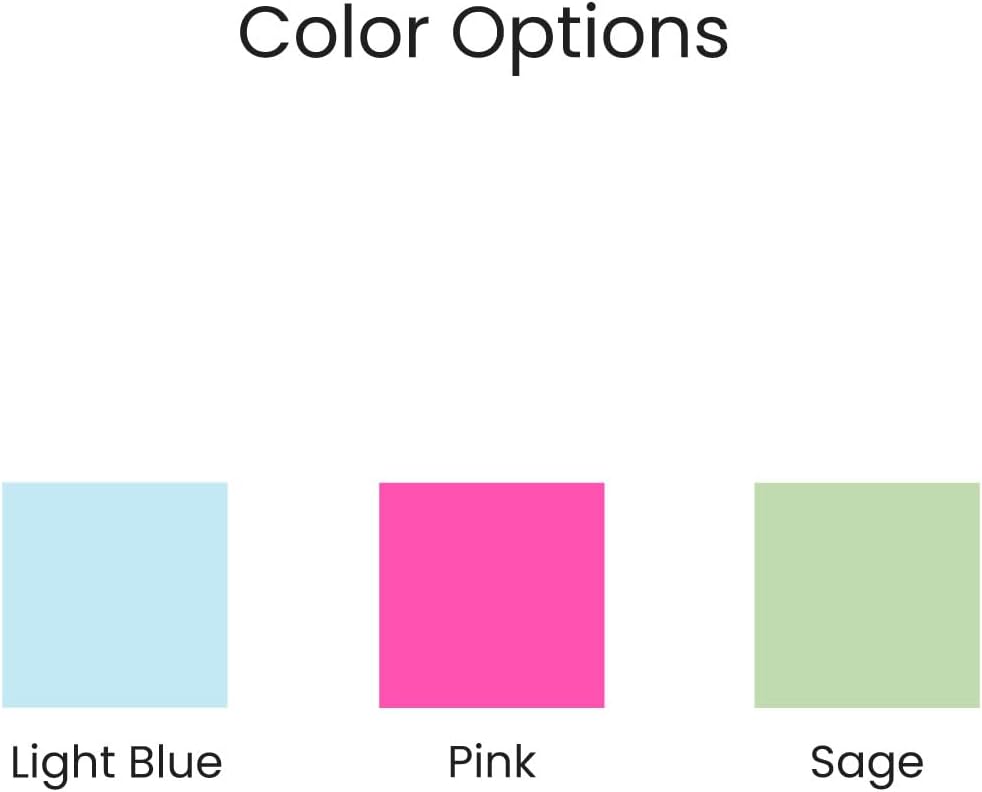 Color Options

Light Blue

Pink

Sage