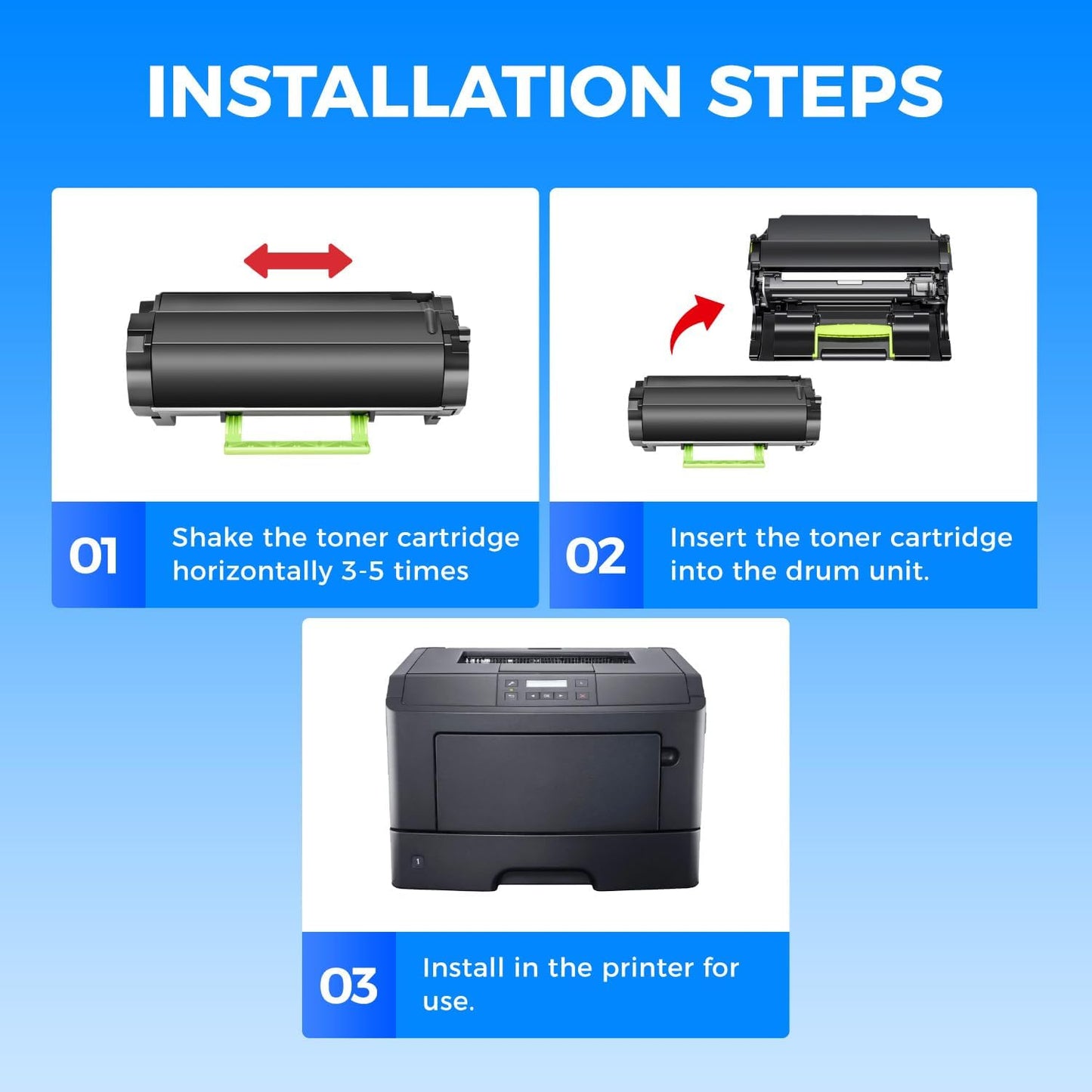 INSTALLATION STEPS

01
Shake the toner cartridge horizontally 3-5 times

02
Insert the toner cartridge into the drum unit.

1

03
Install in the printer for use.