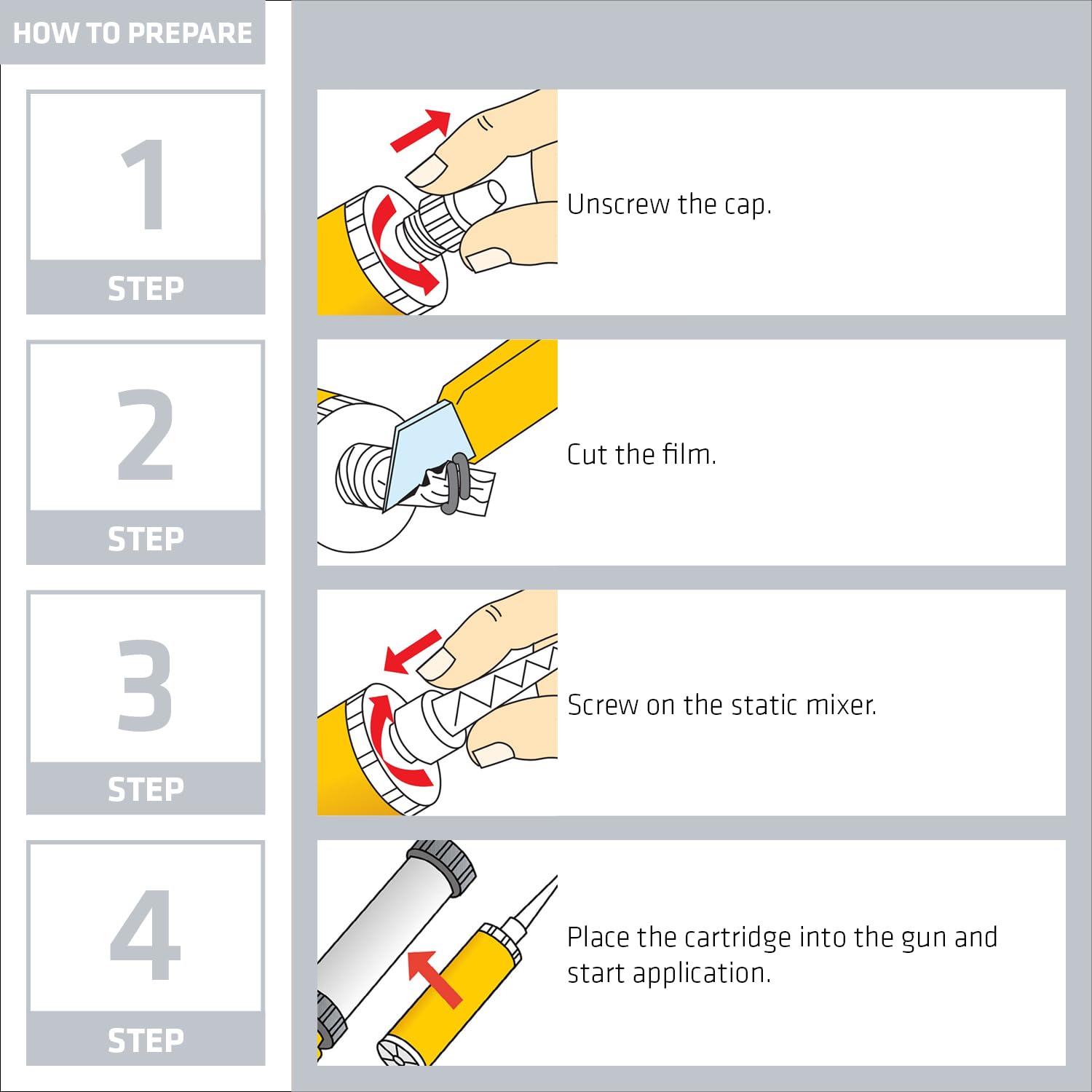 HOW TO PREPARE

1
STEP

Unscrew the cap.

2
STEP

Cut the film.

3
STEP

Screw on the static mixer.

4
STEP

Place the cartridge into the gun and start application.