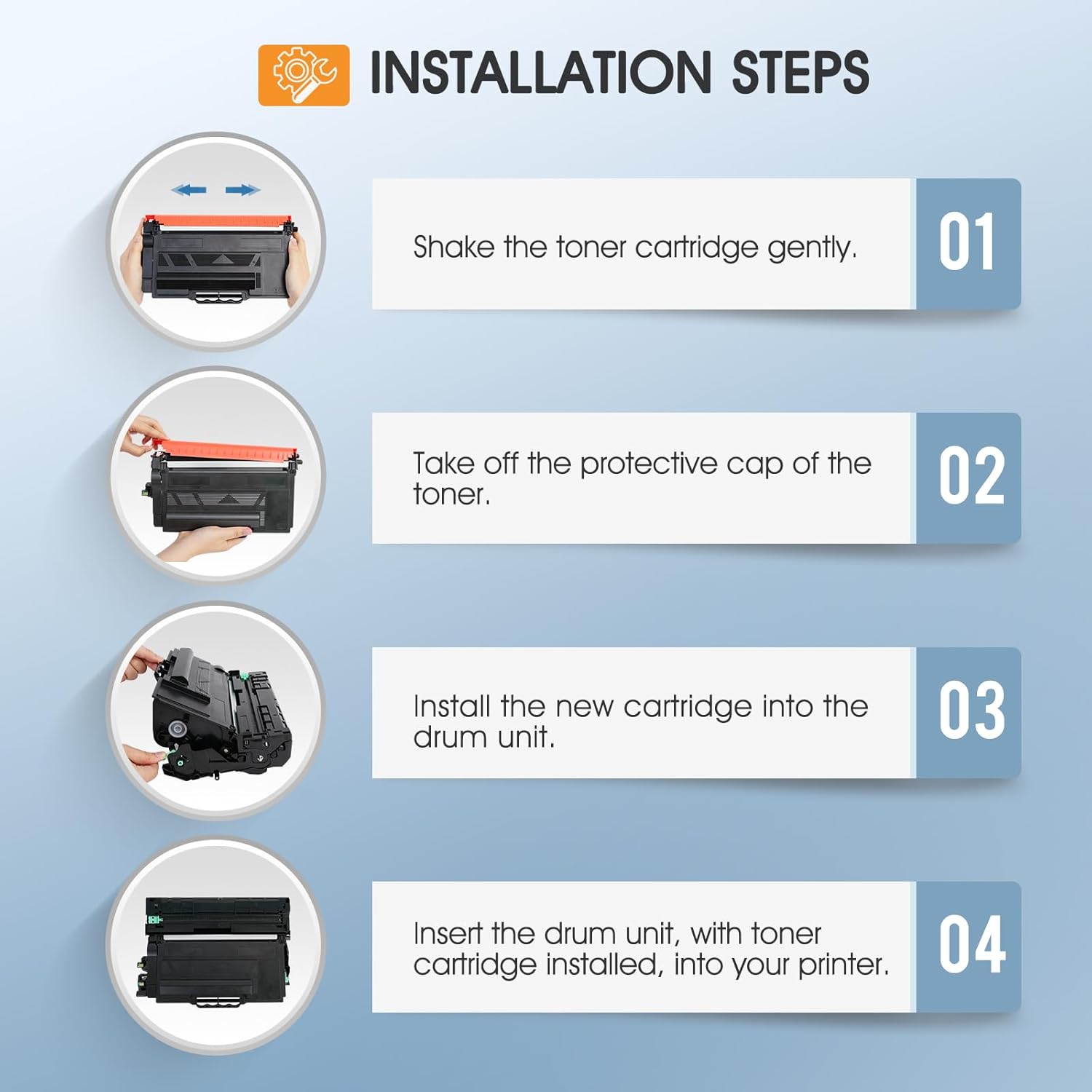 INSTALLATION STEPS

Shake the toner cartridge gently.

01

Take off the protective cap of the toner.

02

Install the new cartridge into the drum unit.

03

Insert the drum unit, with toner cartridge installed, into your printer.

04