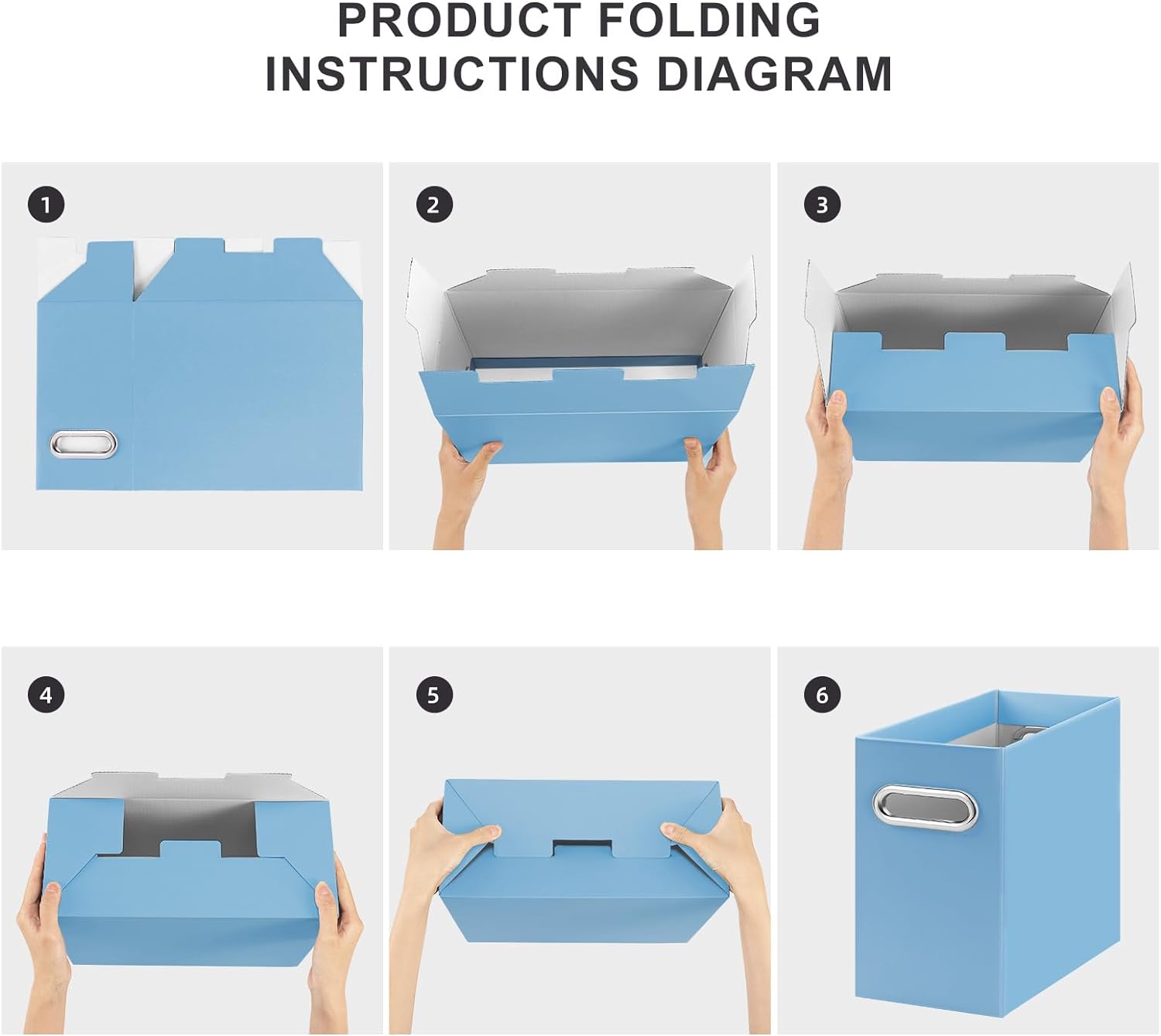 PRODUCT FOLDING INSTRUCTIONS DIAGRAM

1

2

3

4

5

6