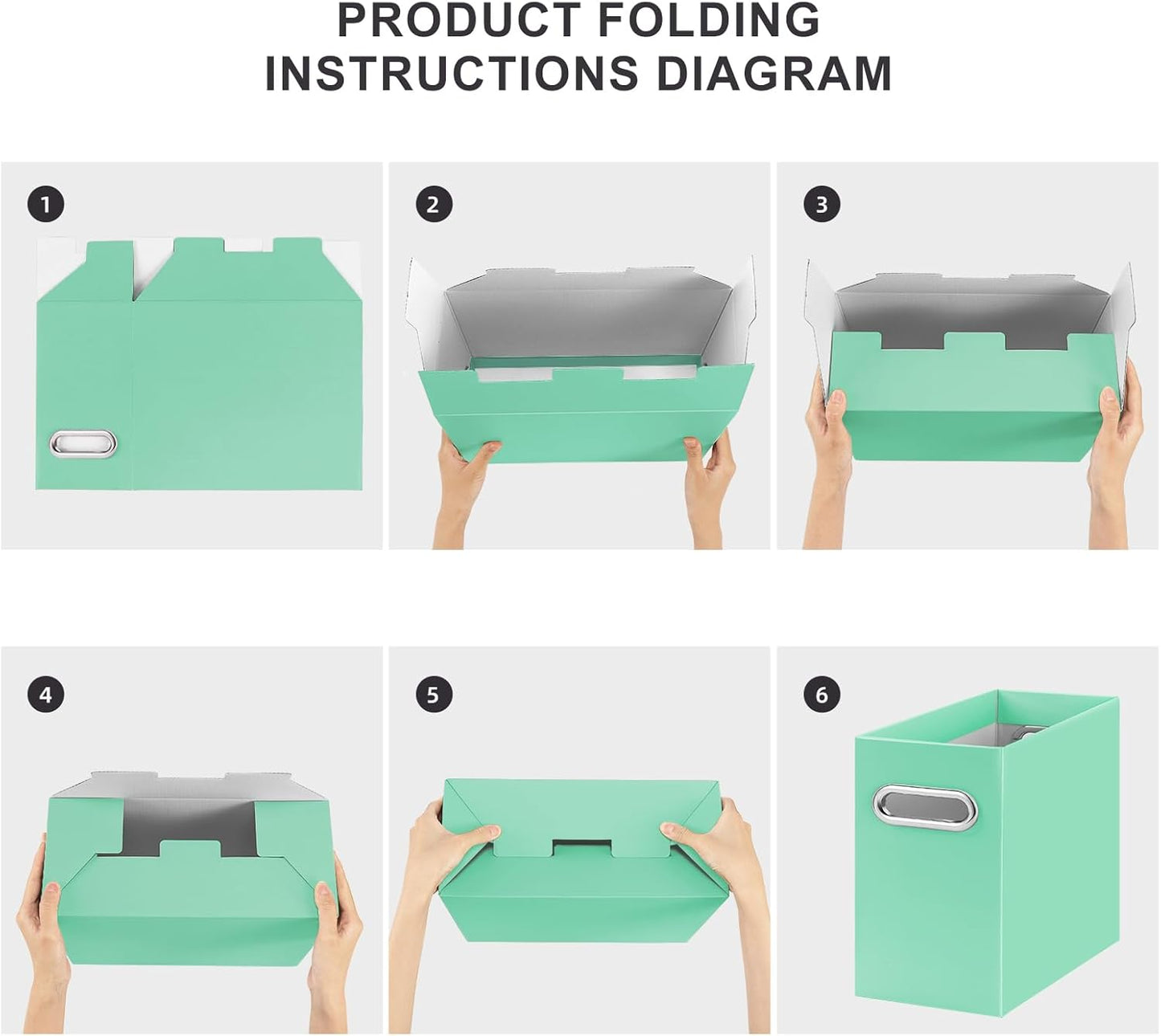 PRODUCT FOLDING
INSTRUCTIONS DIAGRAM

1

2

3

4

5

6