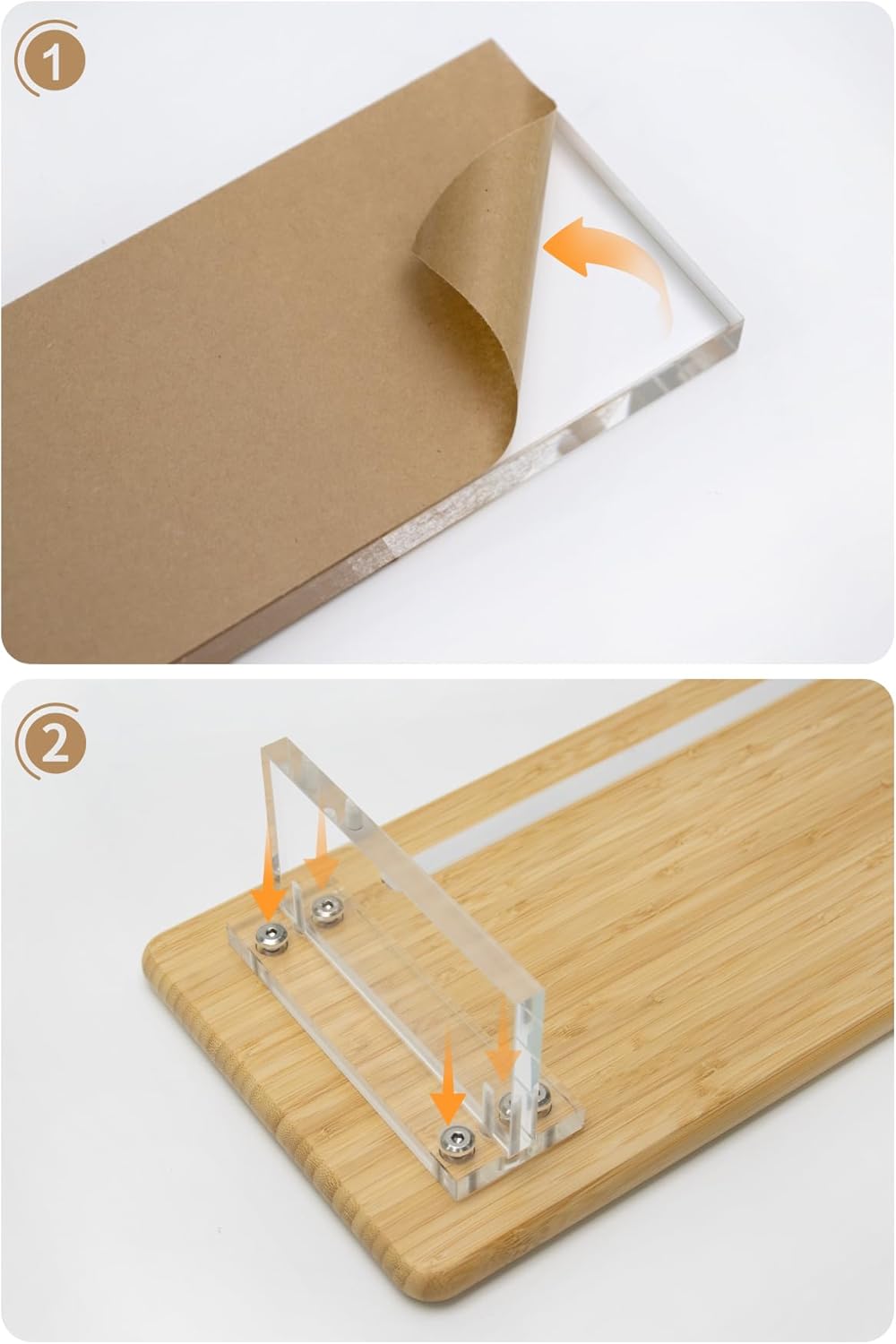 1

2