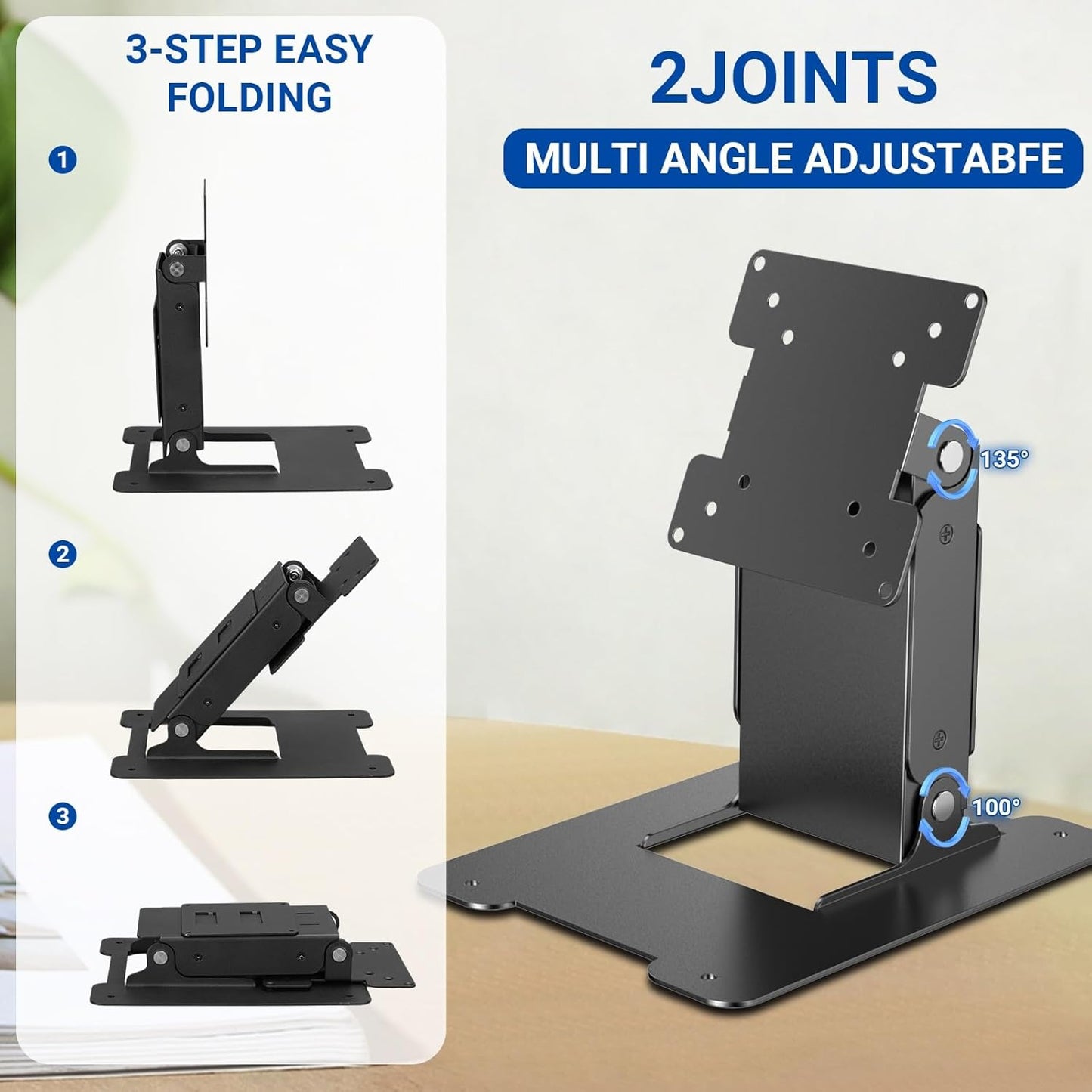 3-STEP EASY FOLDING

1

2

3

2JOINTS

MULTI ANGLE ADJUSTABFE

135°

100°