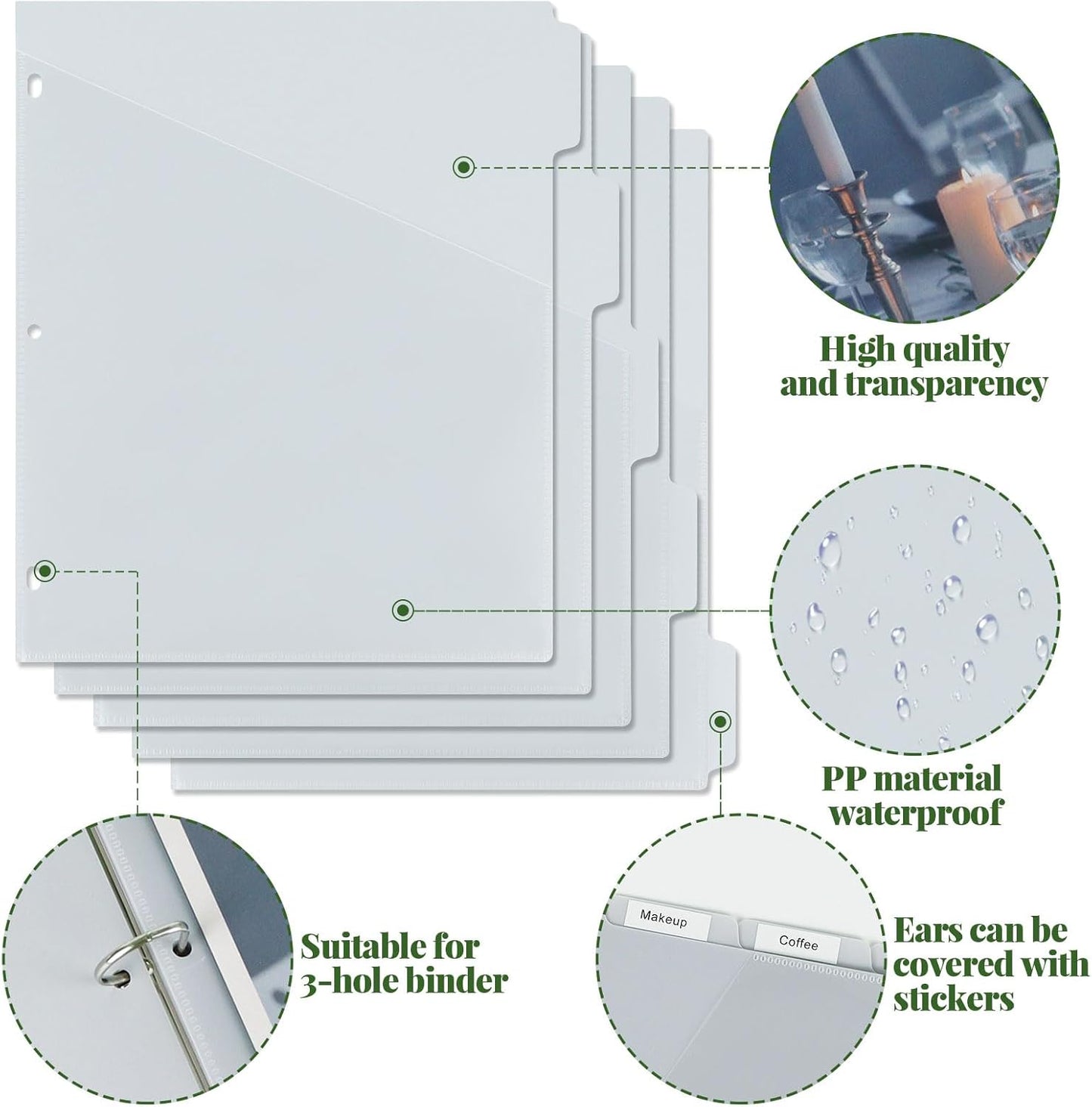 High quality and transparency

PP material waterproof

Suitable for 3-hole binder

Makeup

Coffee

Ears can be covered with stickers