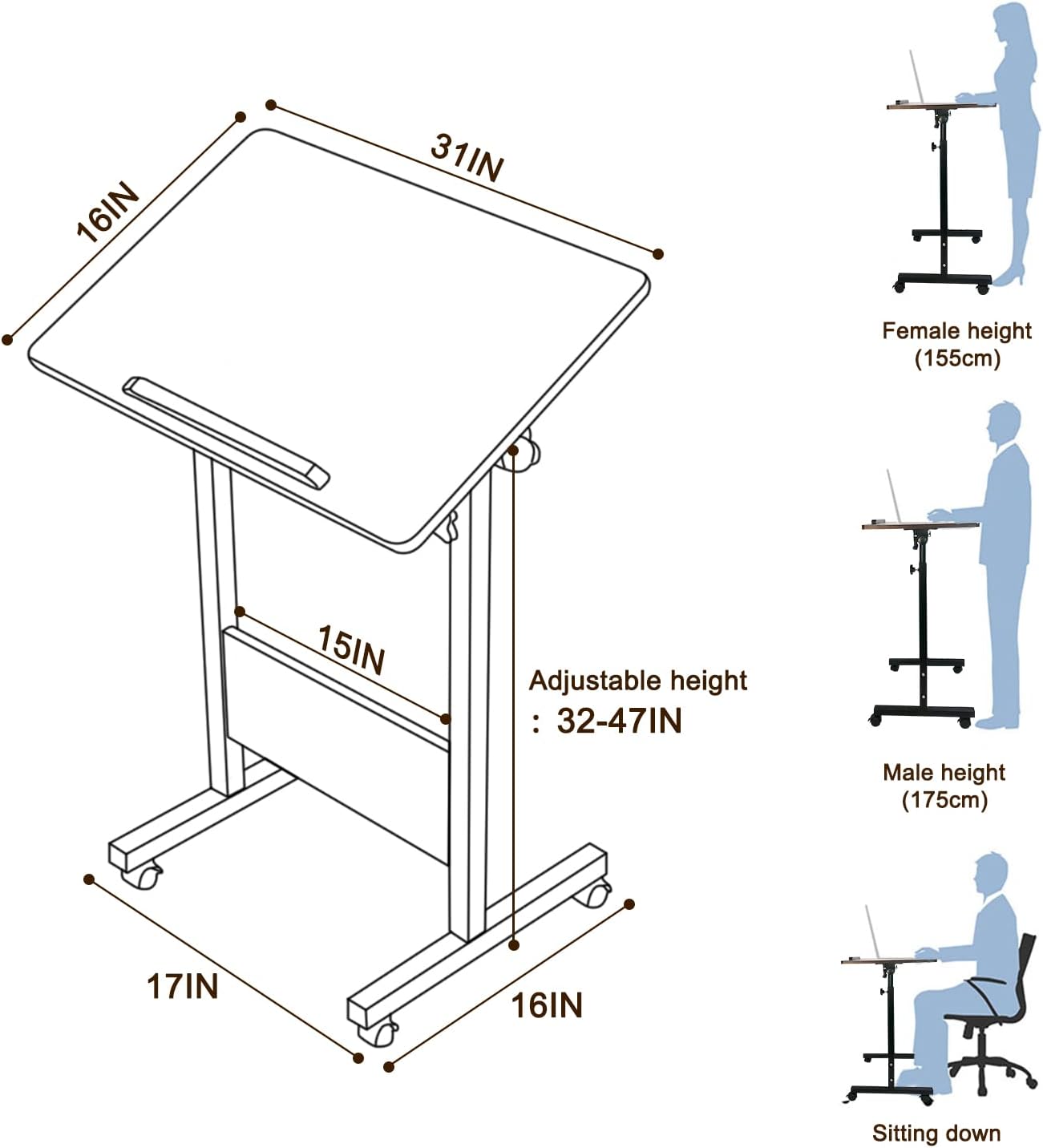 16IN

31IN

15IN

Adjustable height
: 32-47IN

17IN

16IN

Female height
(155cm)

Male height
(175cm)

Sitting down