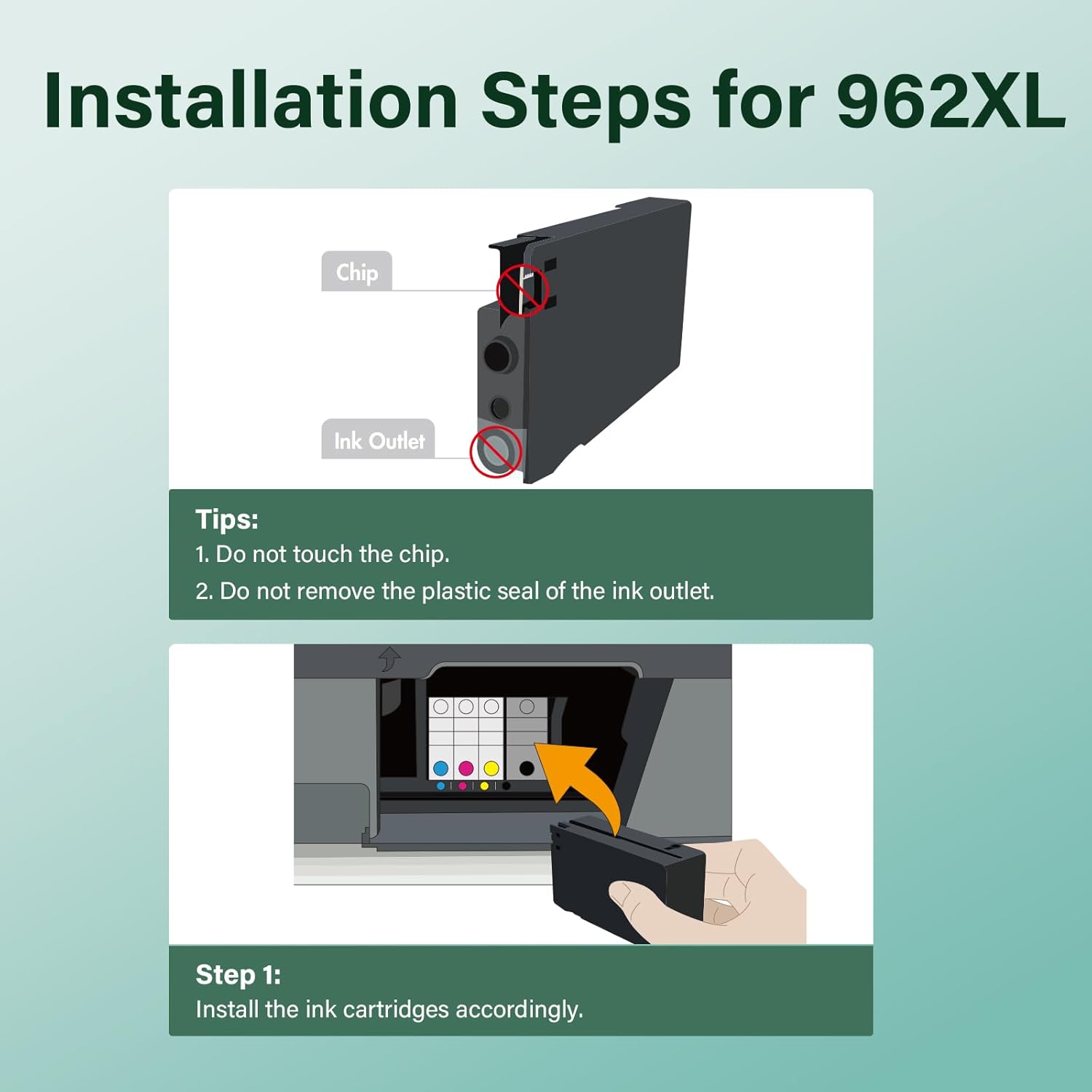 Installation Steps for 962XL

Chip

Ink Outlet

Tips:
1. Do not touch the chip.
2. Do not remove the plastic seal of the ink outlet.

Step 1:
Install the ink cartridges accordingly.