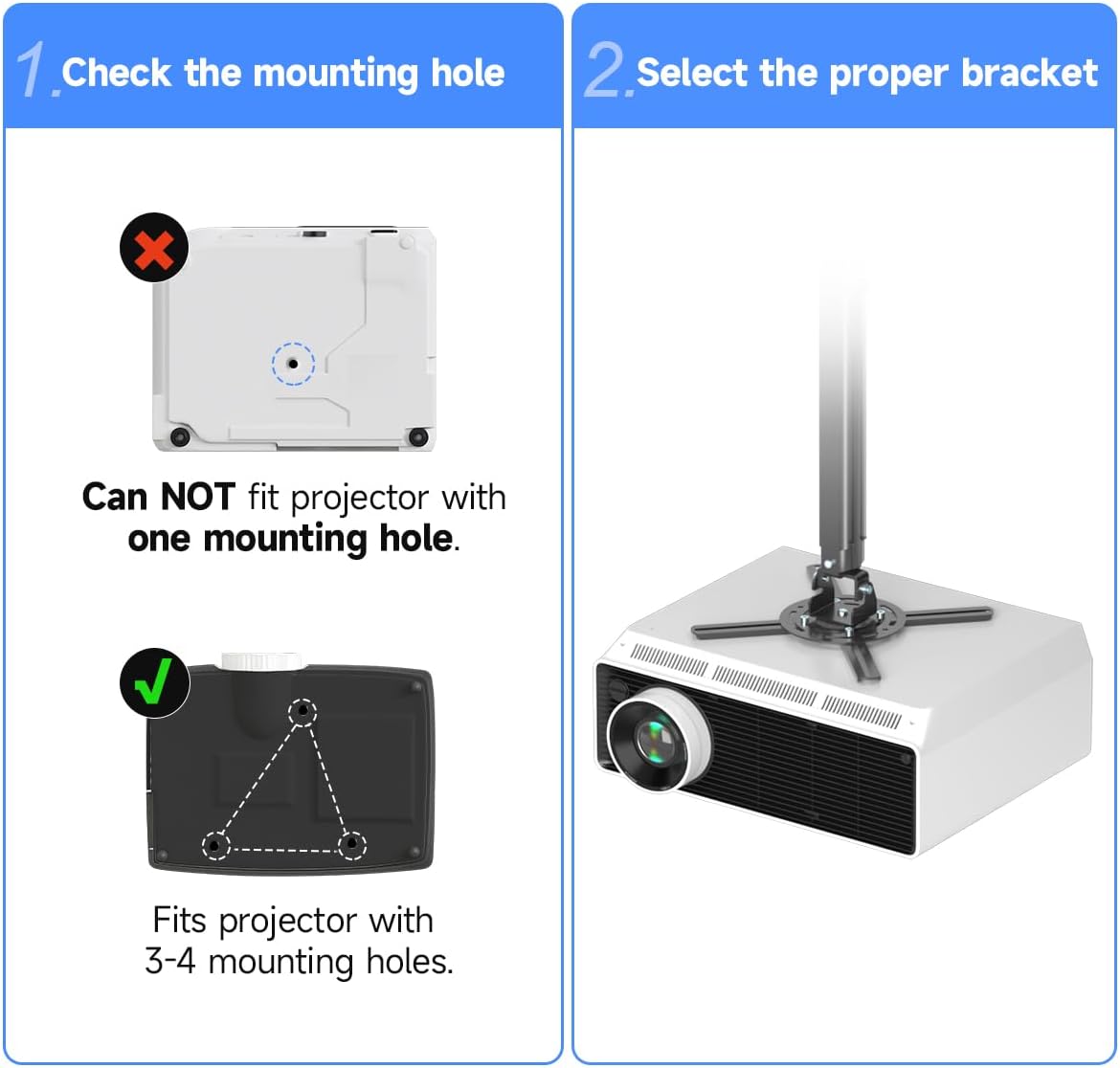 1. Check the mounting hole

Can NOT fit projector with one mounting hole.

Fits projector with 3-4 mounting holes.

2. Select the proper bracket