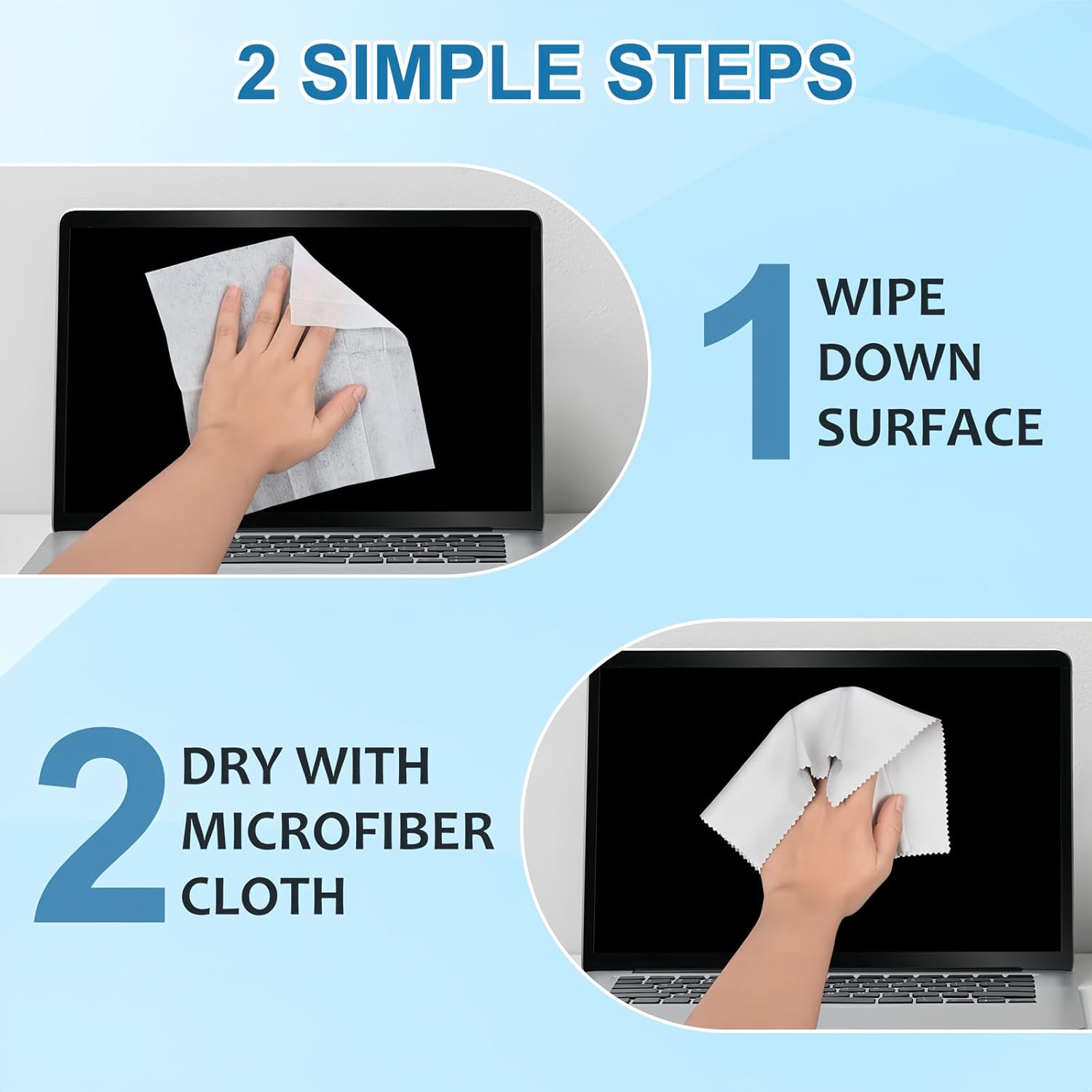 2 SIMPLE STEPS

1 WIPE DOWN SURFACE

2 DRY WITH MICROFIBER CLOTH