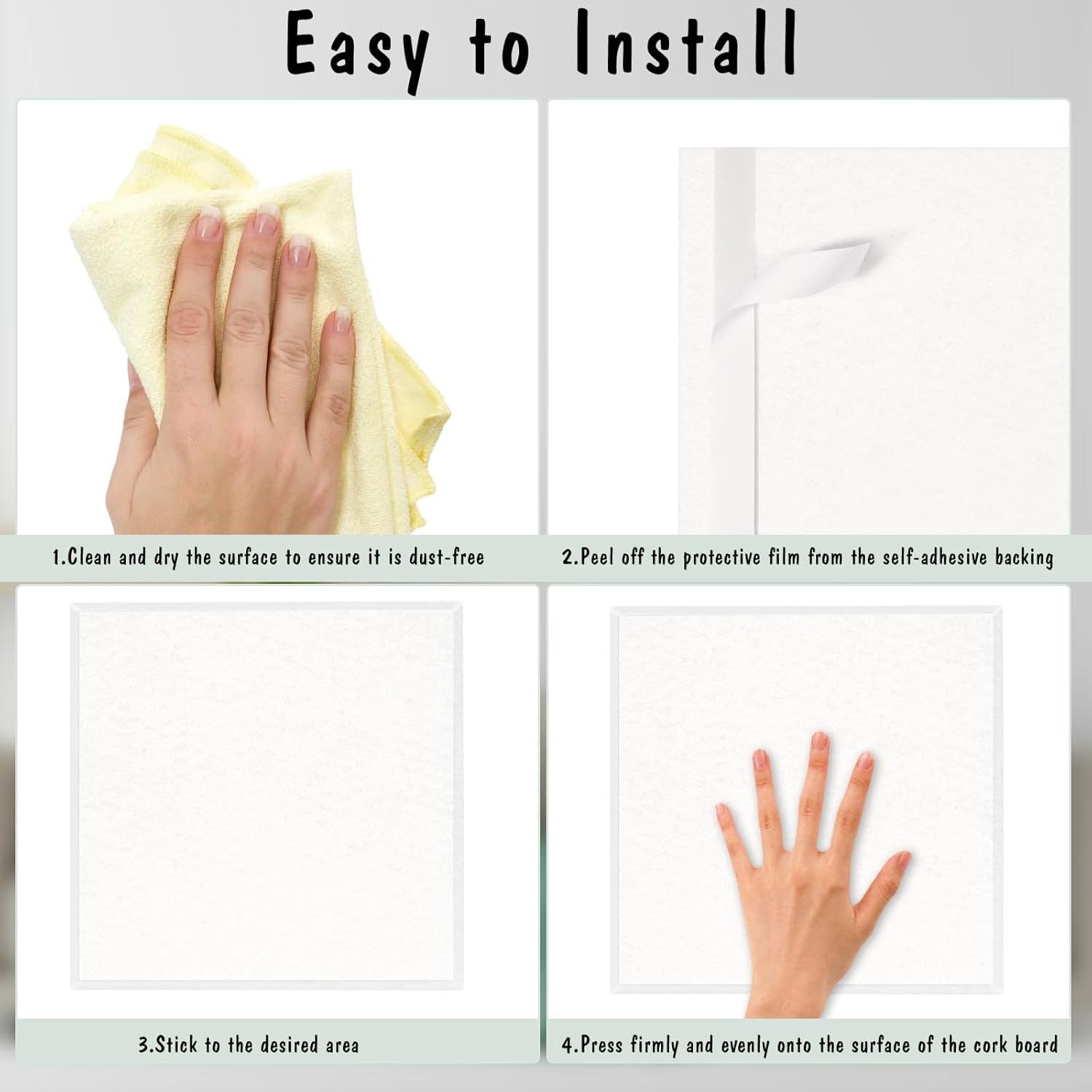 Easy to Install

1.Clean and dry the surface to ensure it is dust-free

2.Peel off the protective film from the self-adhesive backing

3.Stick to the desired area

4.Press firmly and evenly onto the surface of the cork board