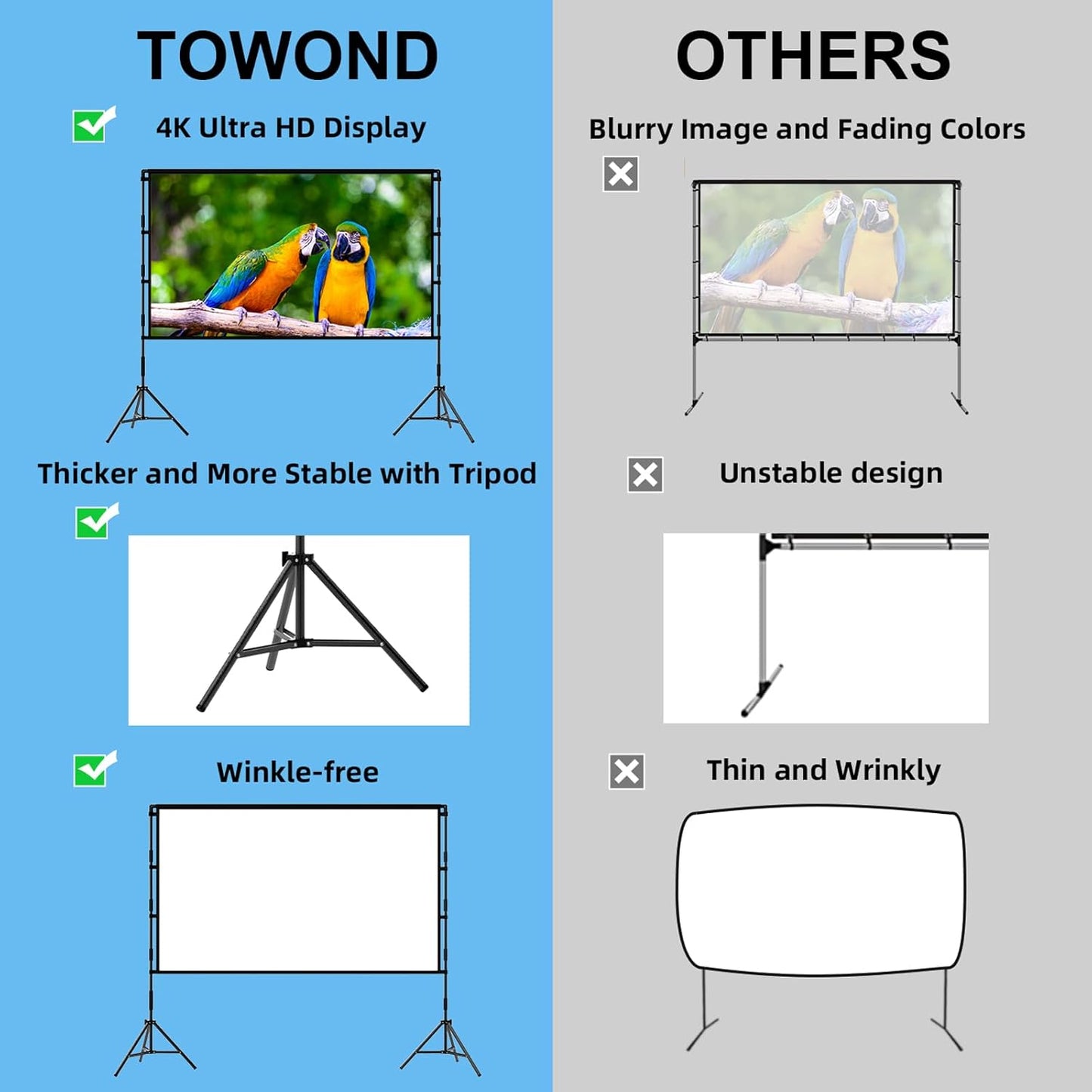 TOWOND

4K Ultra HD Display

Thicker and More Stable with Tripod

Winkle-free

OTHERS

Blurry Image and Fading Colors

Unstable design

Thin and Wrinkly