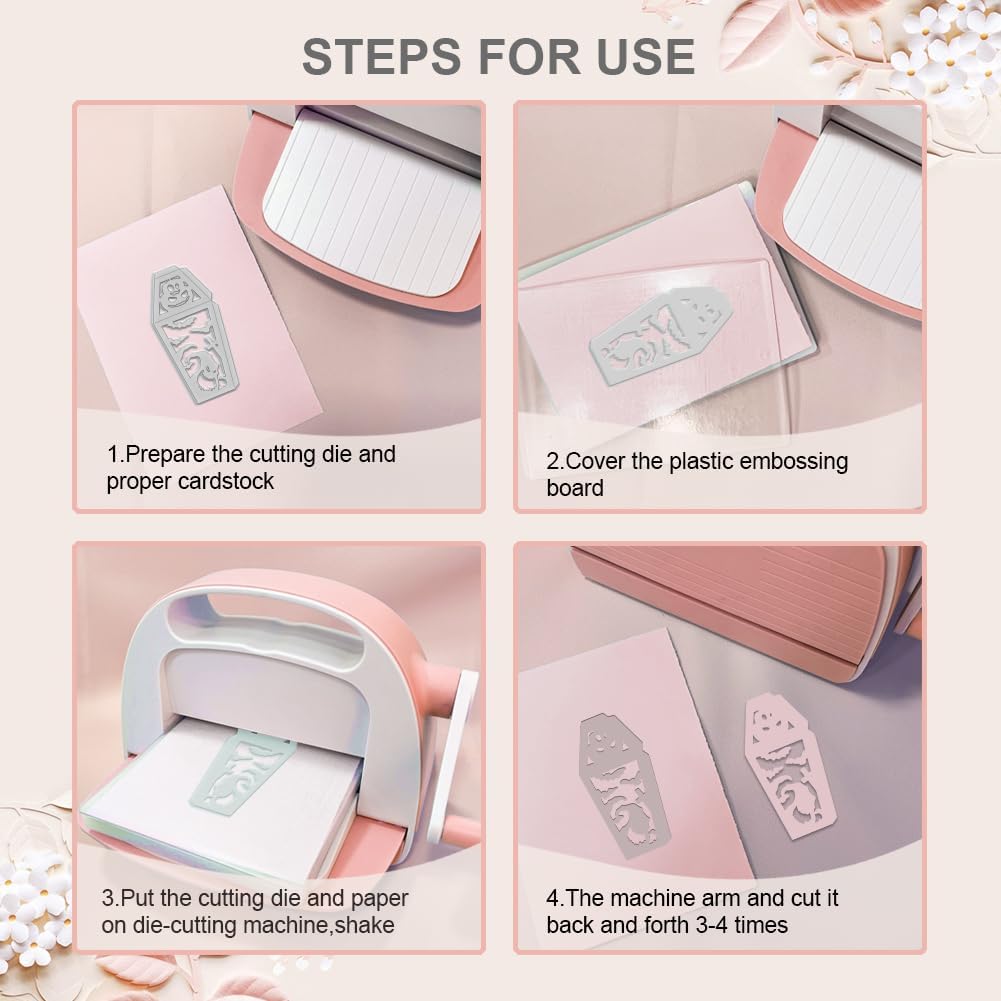 STEPS FOR USE

1.Prepare the cutting die and proper cardstock

2.Cover the plastic embossing board

3.Put the cutting die and paper on die-cutting machine,shake

4.The machine arm and cut it back and forth 3-4 times