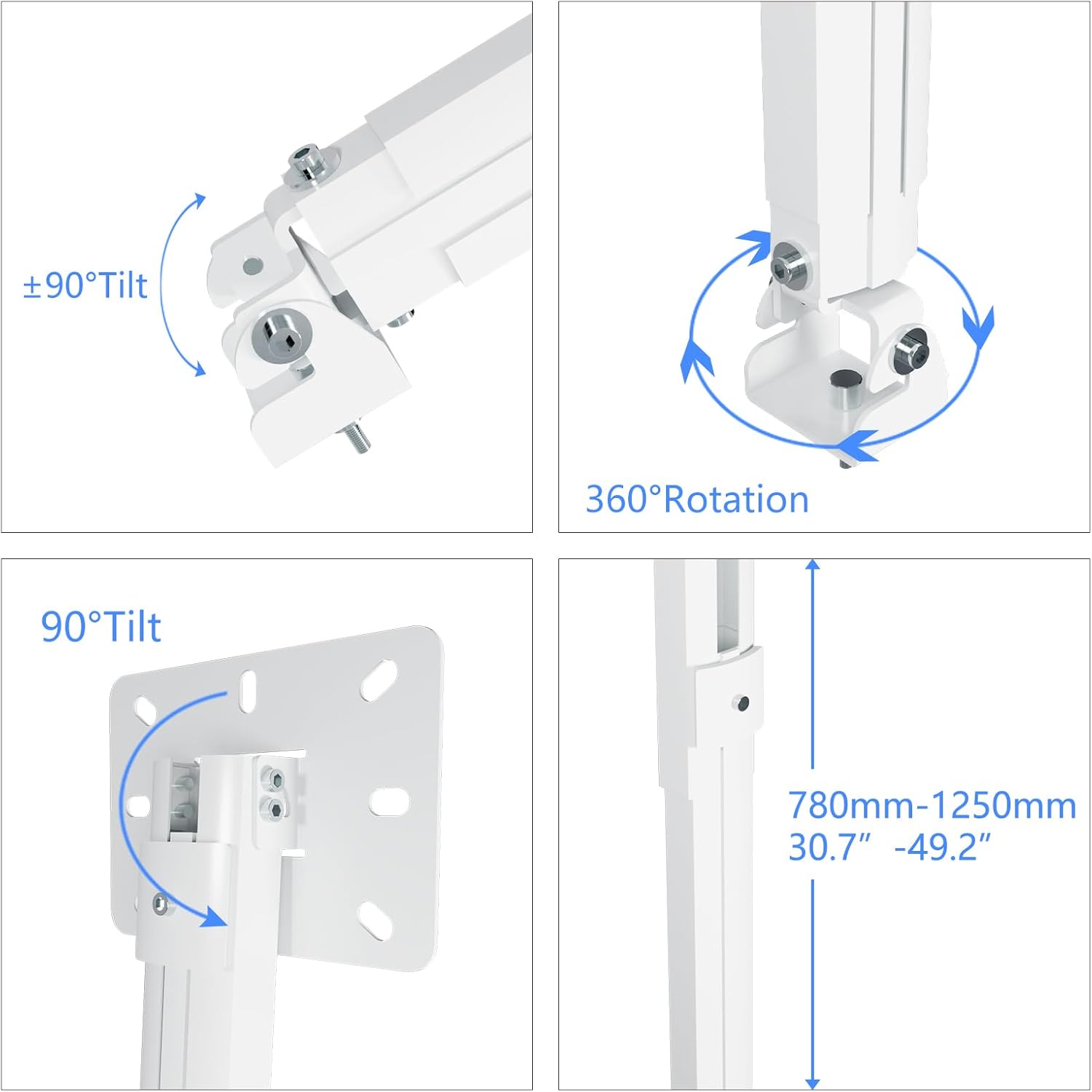 ±90°Tilt

360°Rotation

90°Tilt

780mm-1250mm
30.7″ -49.2″