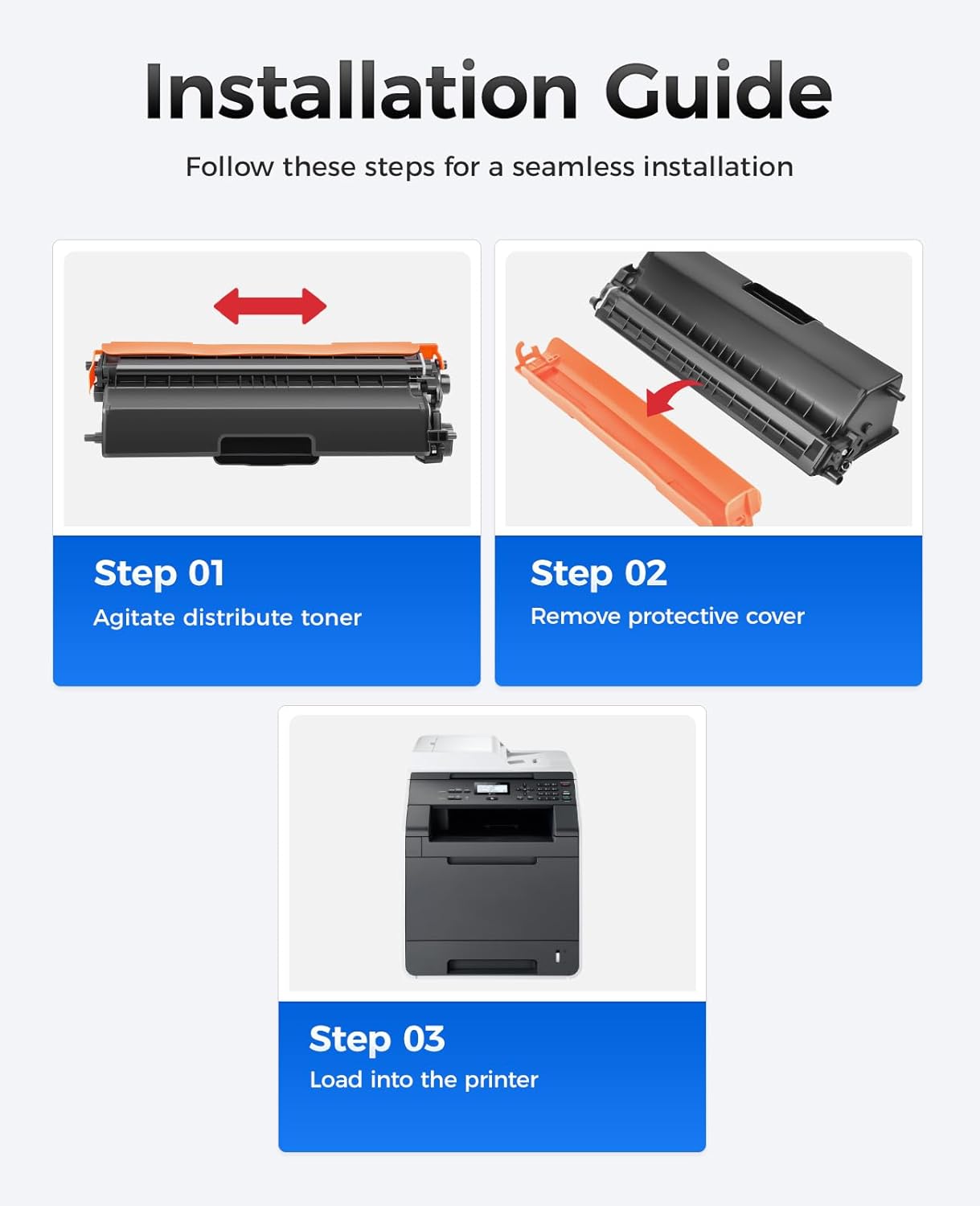 Installation Guide

Follow these steps for a seamless installation

Step 01
Agitate distribute toner

Step 02
Remove protective cover

Step 03
Load into the printer