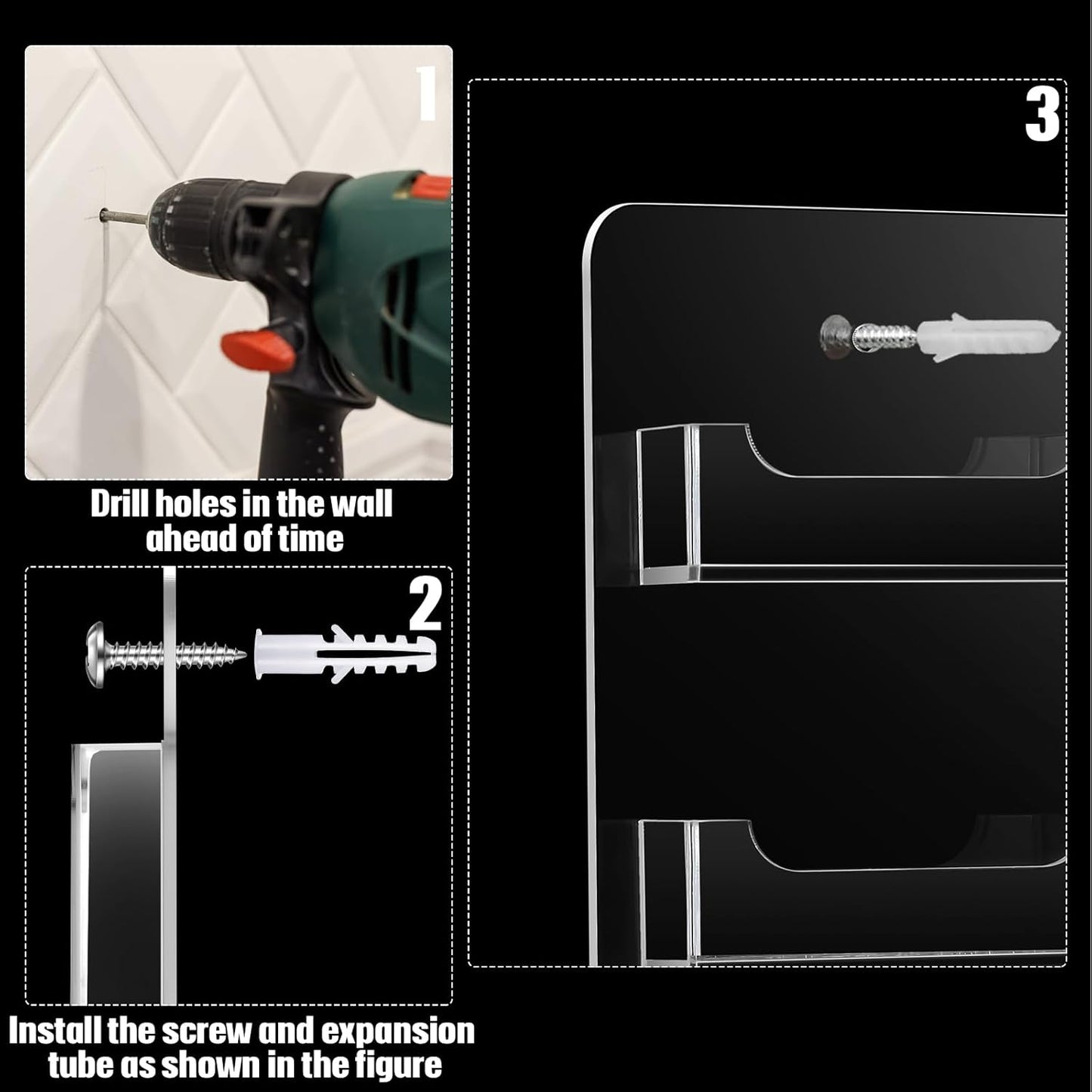 1

Drill holes in the wall ahead of time

2

Install the screw and expansion tube as shown in the figure

3