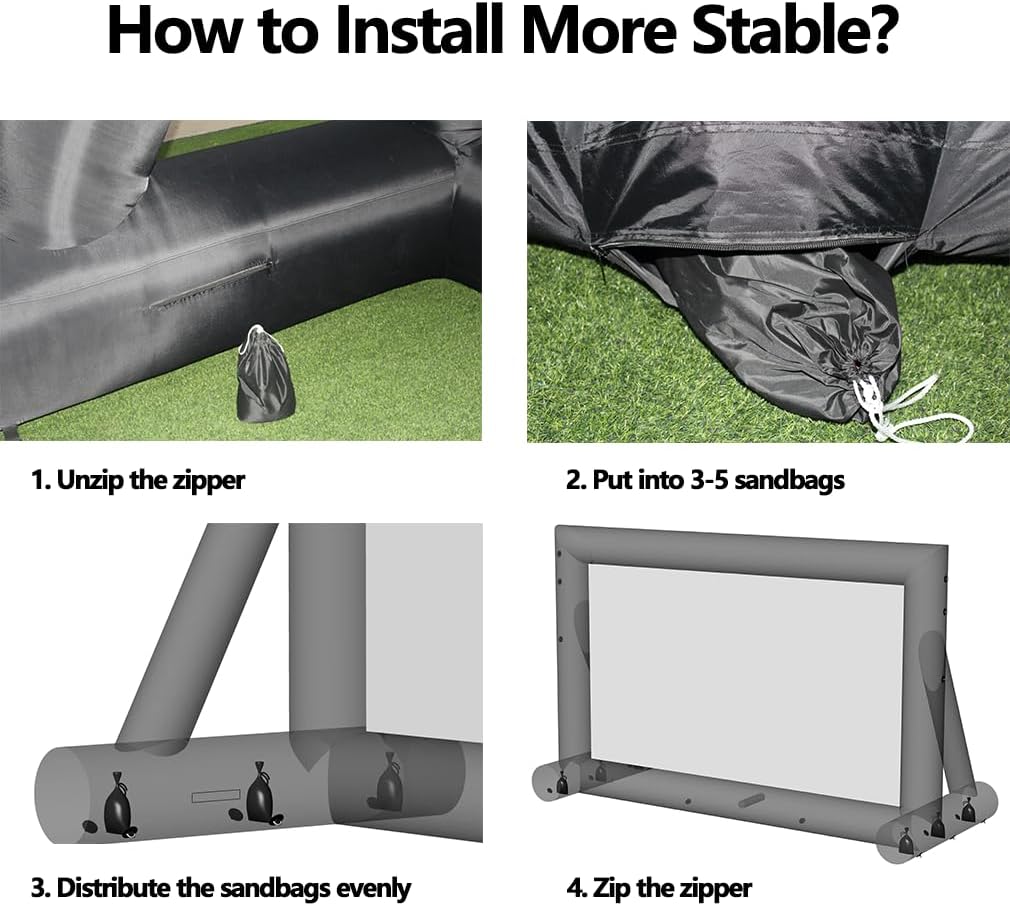 How to Install More Stable?

1. Unzip the zipper

2. Put into 3-5 sandbags

3. Distribute the sandbags evenly

4. Zip the zipper