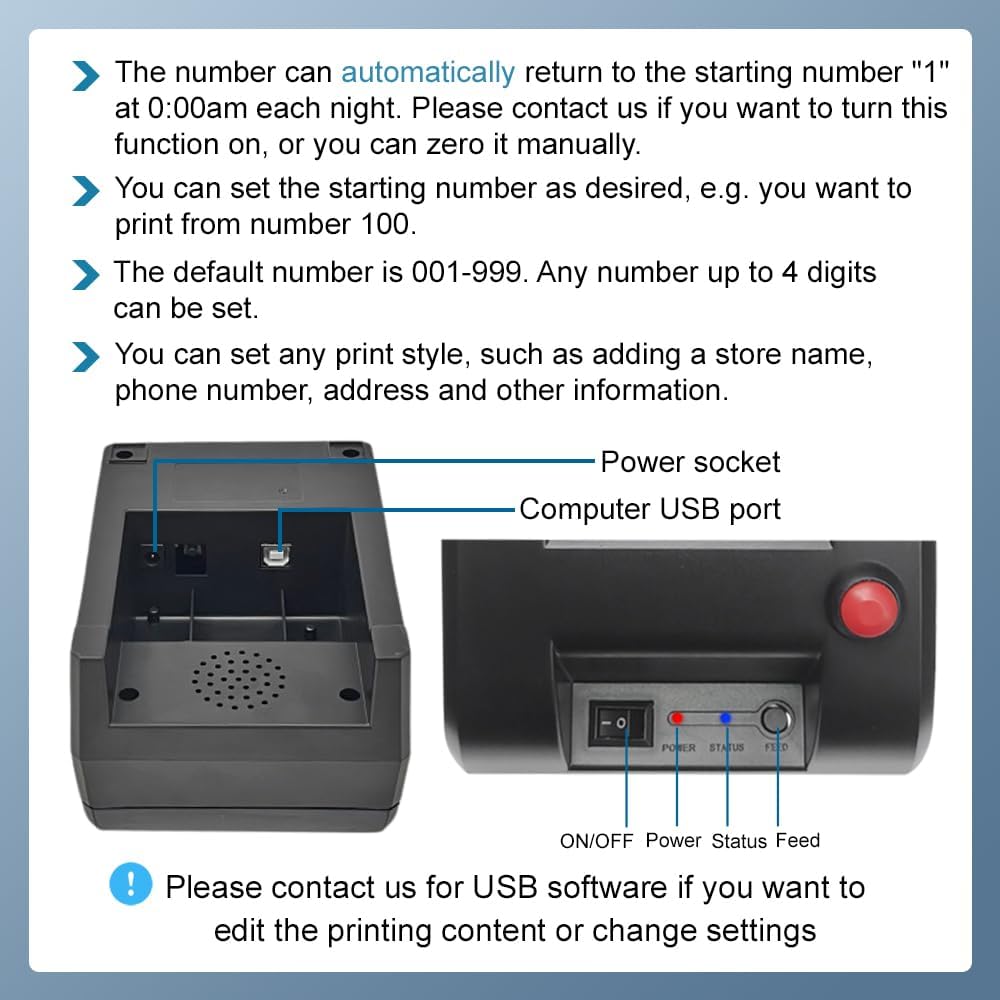 The number can automatically return to the starting number "1" at 0:00am each night. Please contact us if you want to turn this function on, or you can zero it manually.

You can set the starting number as desired, e.g. you want to print from number 100.

The default number is 001-999. Any number up to 4 digits can be set.

You can set any print style, such as adding a store name, phone number, address and other information.

Power socket

Computer USB port

POWER STATUS FEED

ON/OFF Power Status Feed

Please contact us for USB software if you want to edit the printing content or change settings