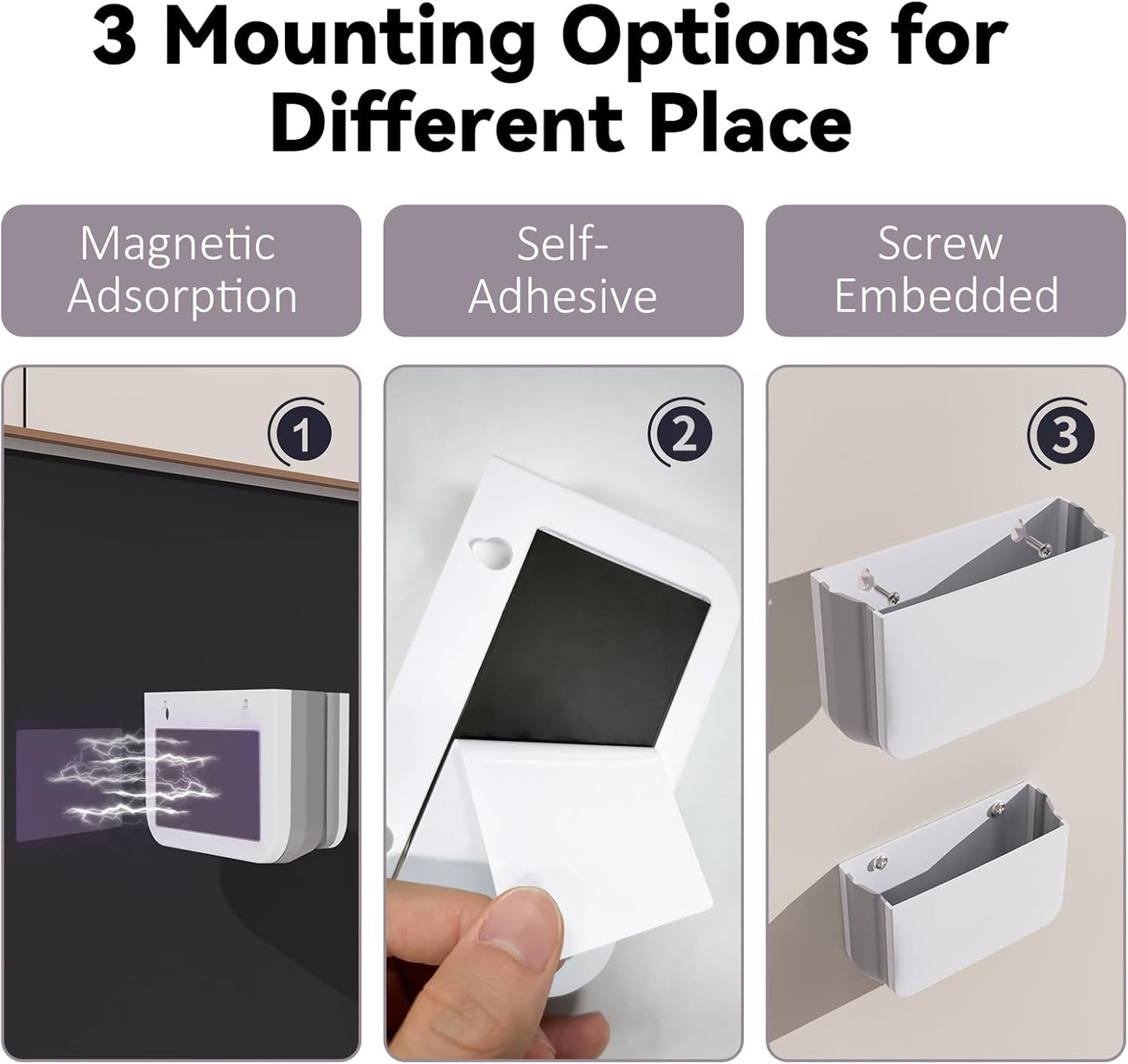 3 Mounting Options for Different Place

Magnetic Adsorption

Self-Adhesive

Screw Embedded

1

2

3