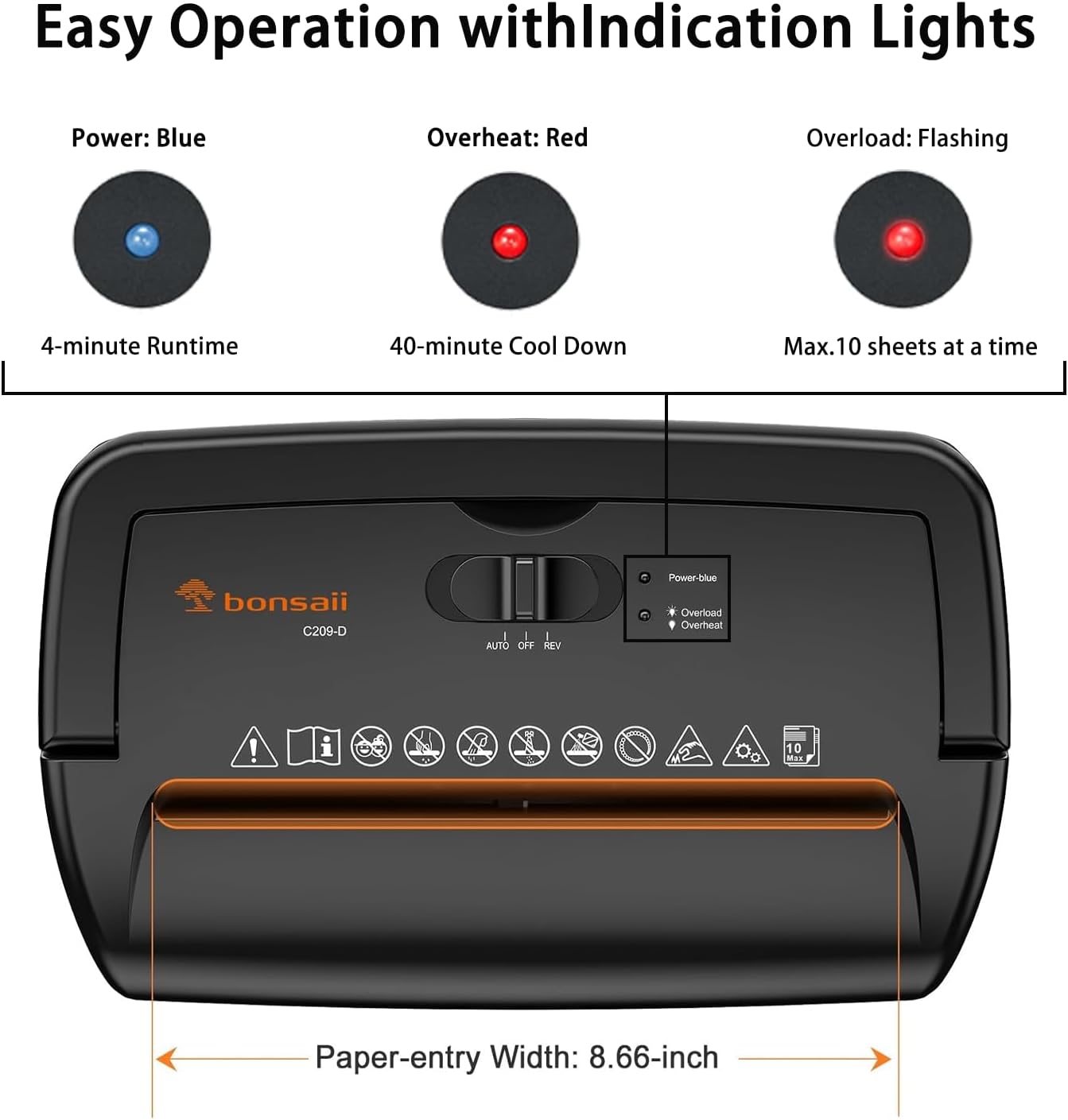 Easy Operation withIndication Lights

Power: Blue

4-minute Runtime

Overheat: Red

40-minute Cool Down

Overload: Flashing

Max.10 sheets at a time

bonsaii
C209-D

AUTO OFF REV

Power-blue
Overload
Overheat

10 Max

Paper-entry Width: 8.66-inch