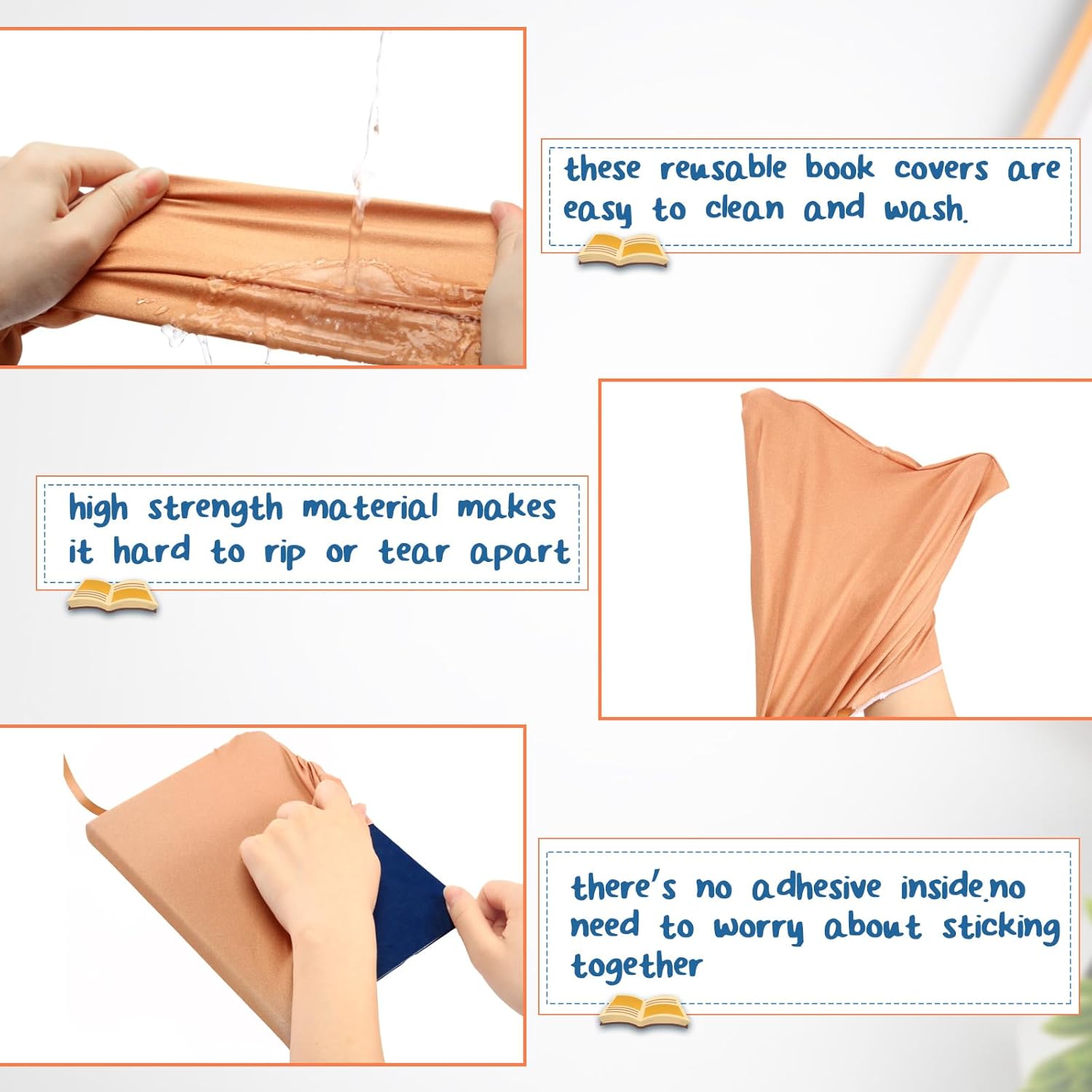 these reusable book covers are easy to clean and wash.

high strength material makes it hard to rip or tear apart

there's no adhesive inside,no need to worry about sticking together