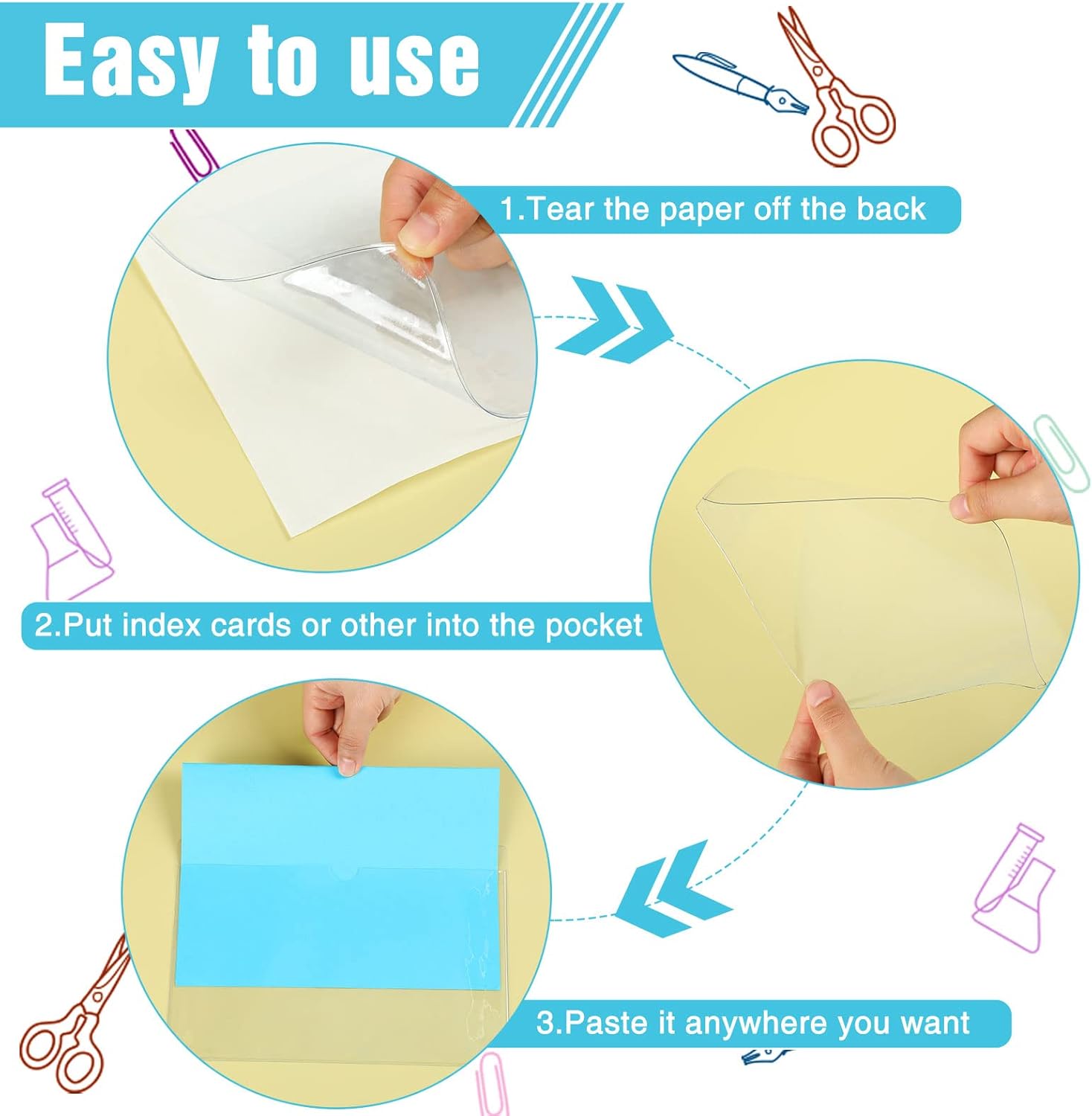 Easy to use

1.Tear the paper off the back

2.Put index cards or other into the pocket

3.Paste it anywhere you want