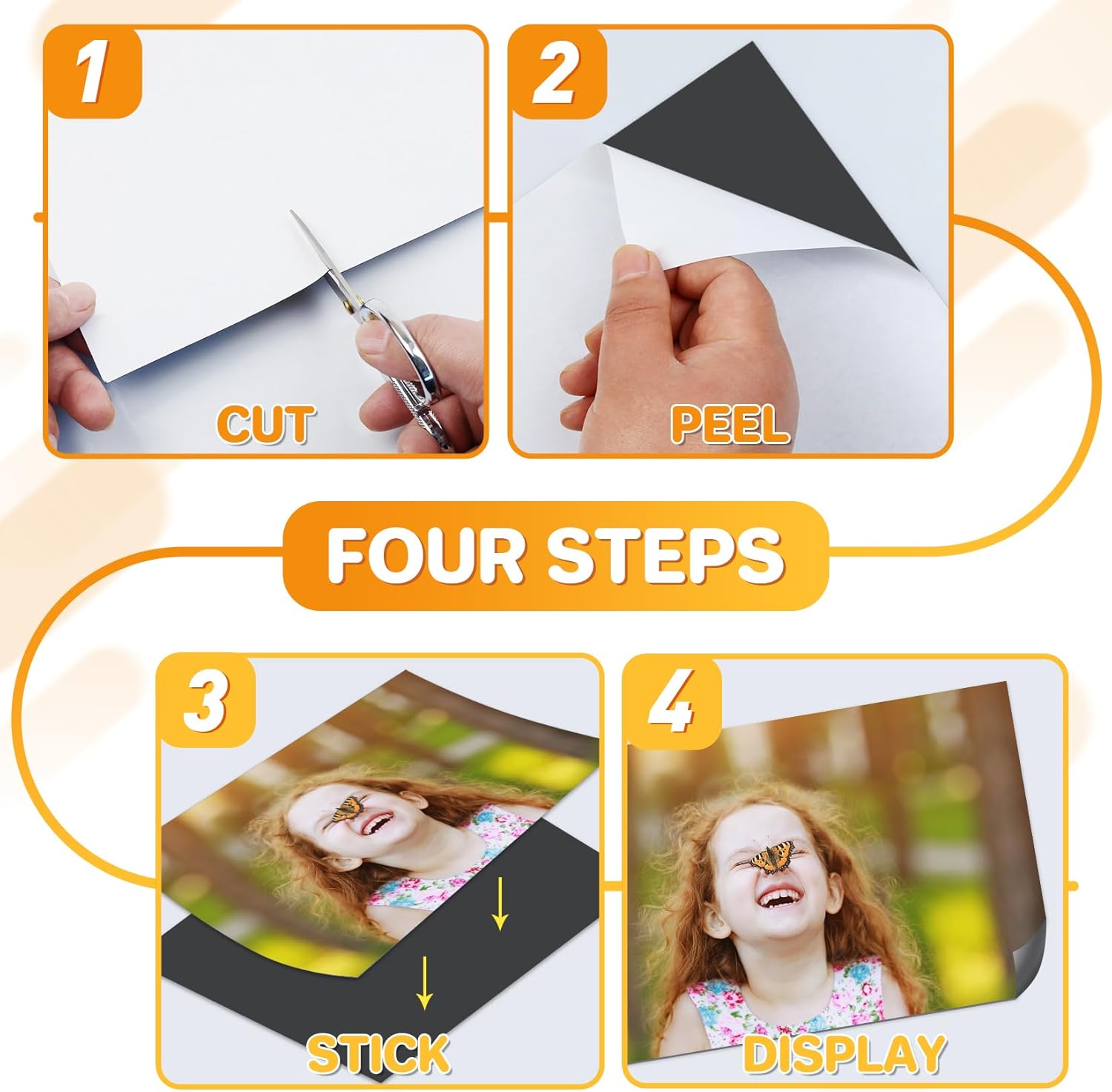 1

CUT

2

PEEL

FOUR STEPS

3

STICK

4

DISPLAY