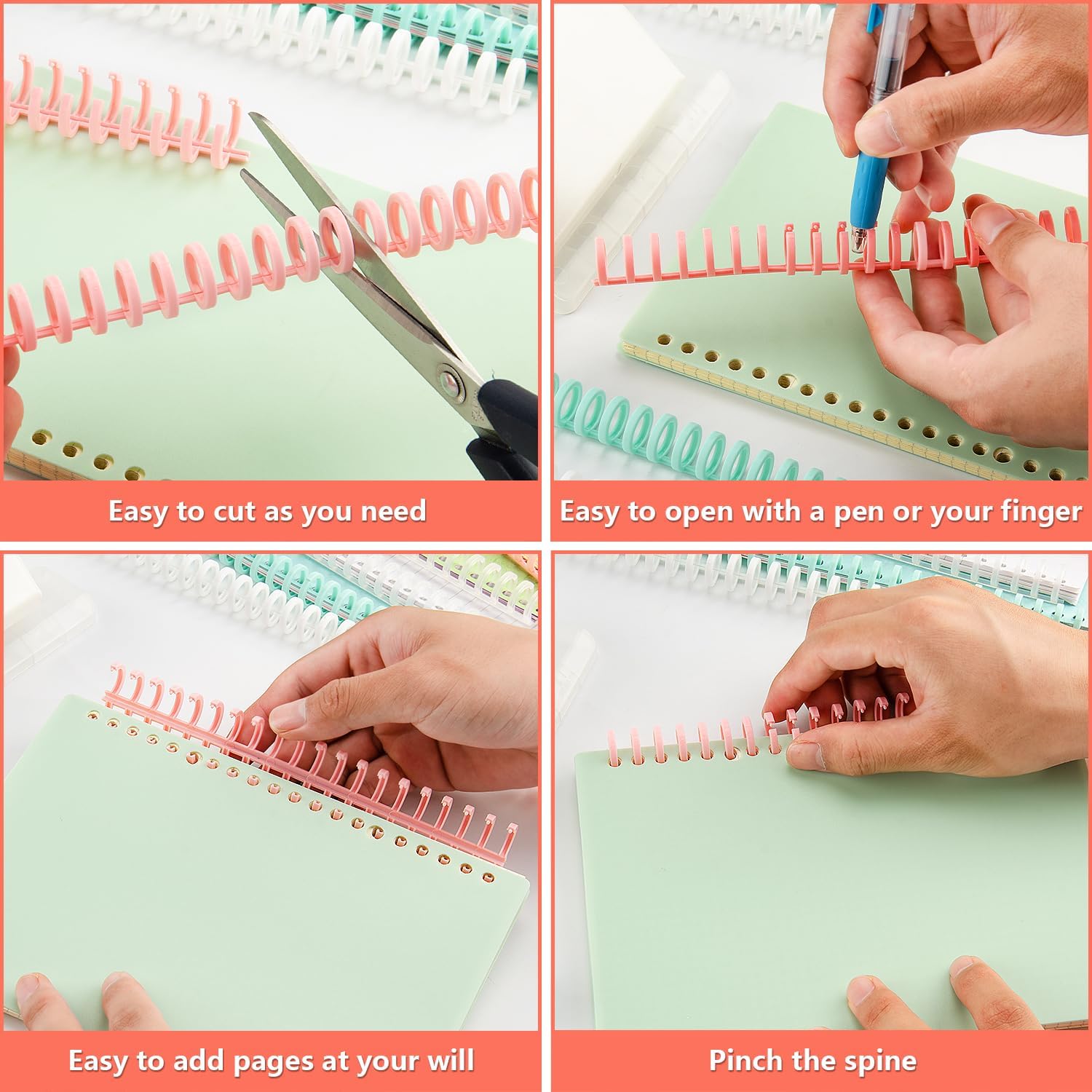 Easy to cut as you need

Easy to open with a pen or your finger

Easy to add pages at your will

Pinch the spine