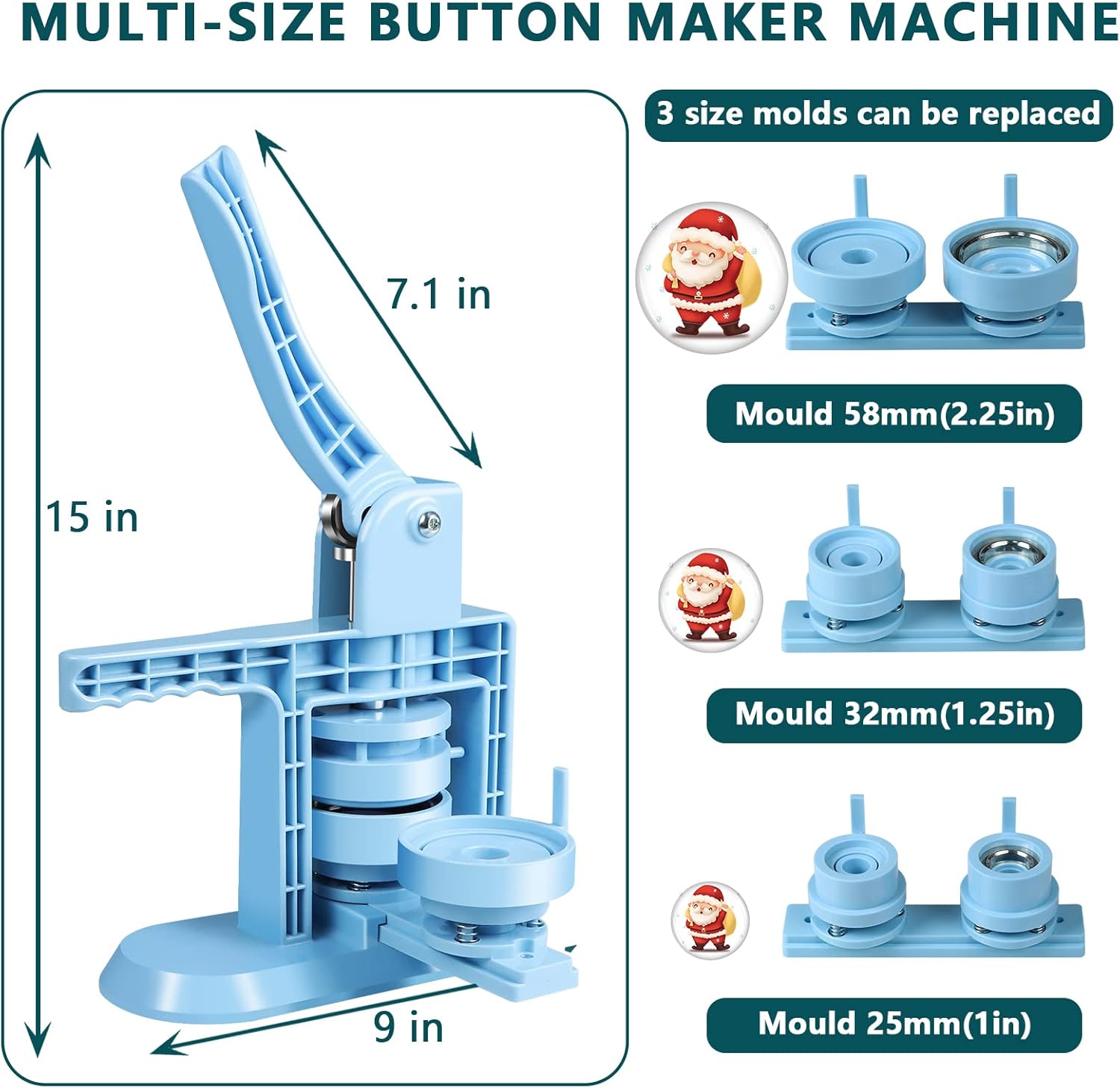 MULTI-SIZE BUTTON MAKER MACHINE

7.1 in

15 in

9 in

3 size molds can be replaced

Mould 58mm(2.25in)

Mould 32mm(1.25in)

Mould 25mm(1in)