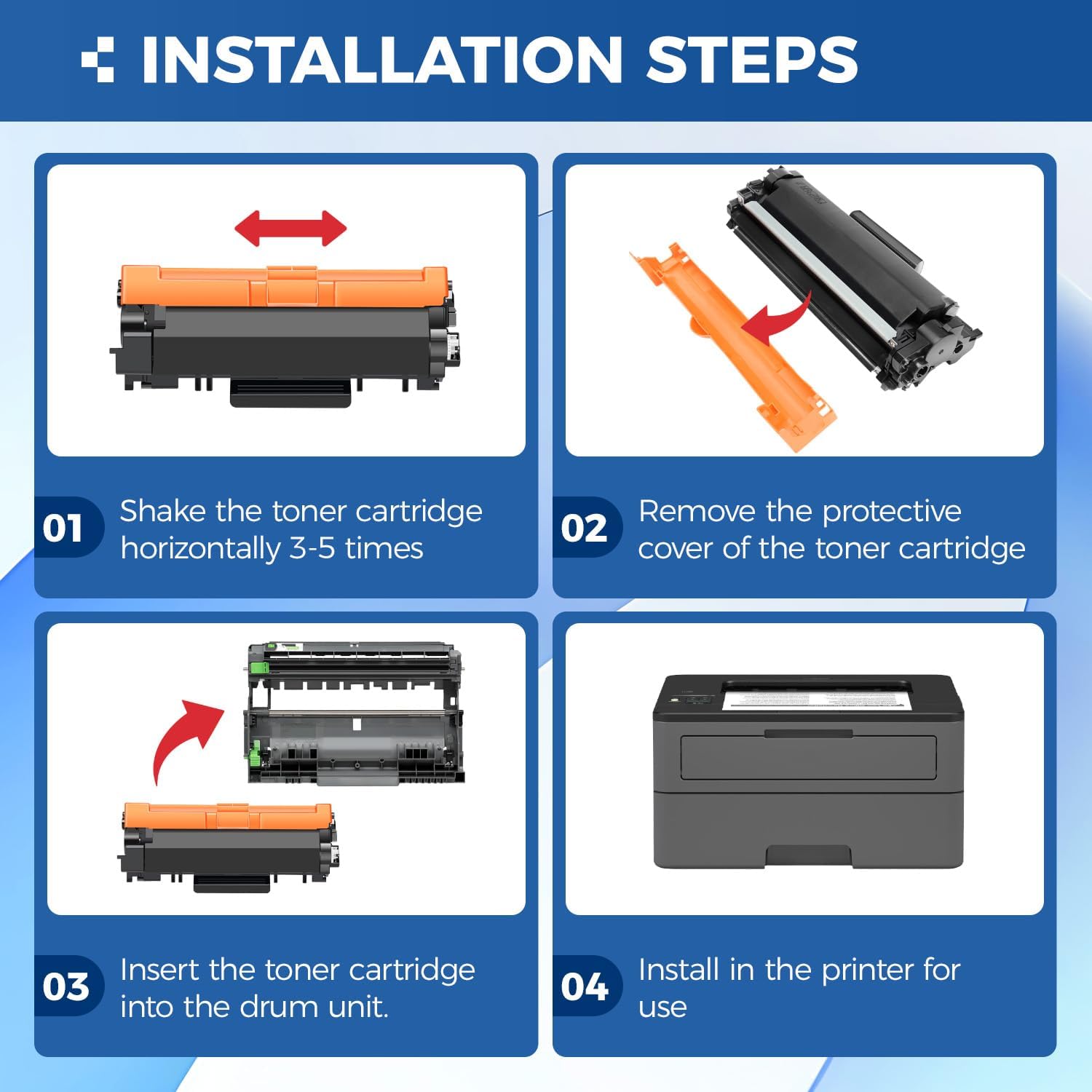 INSTALLATION STEPS

01 Shake the toner cartridge horizontally 3-5 times

02 Remove the protective cover of the toner cartridge

03 Insert the toner cartridge into the drum unit.

04 Install in the printer for use