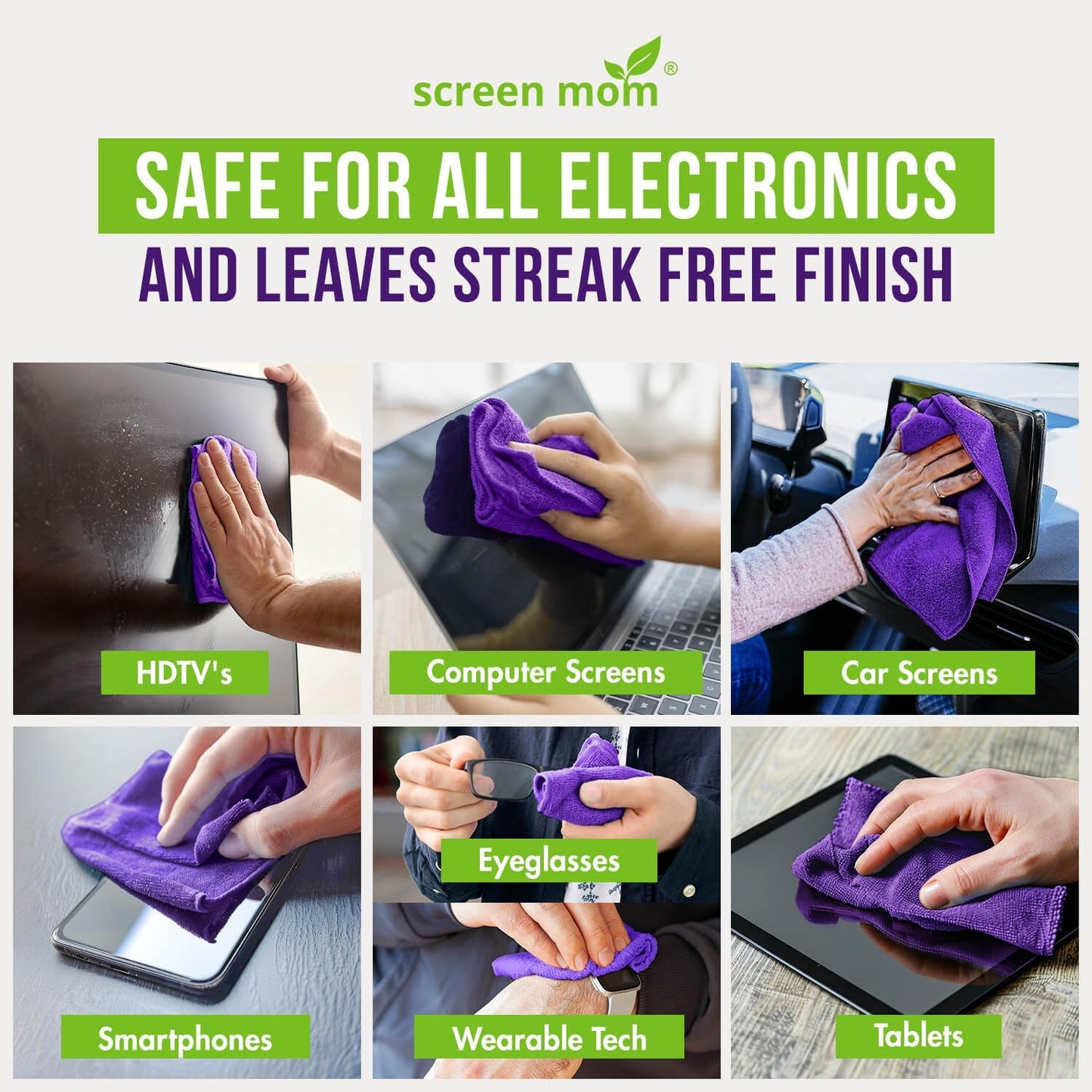 screen mom®

SAFE FOR ALL ELECTRONICS
AND LEAVES STREAK FREE FINISH

HDTV's

Computer Screens

Car Screens

Smartphones

Eyeglasses

Wearable Tech

Tablets