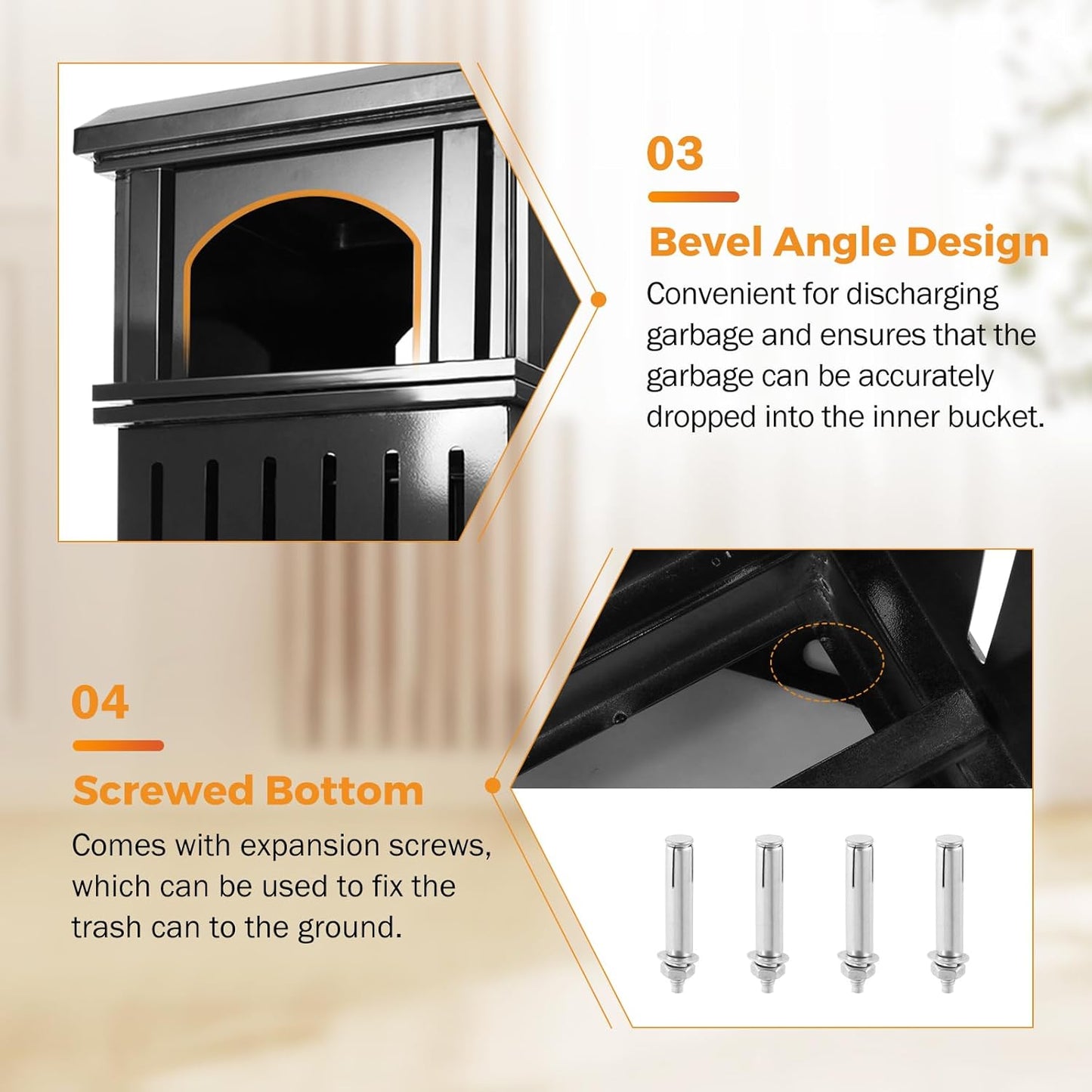 03

Bevel Angle Design

Convenient for discharging garbage and ensures that the garbage can be accurately dropped into the inner bucket.

04

Screwed Bottom

Comes with expansion screws, which can be used to fix the trash can to the ground.