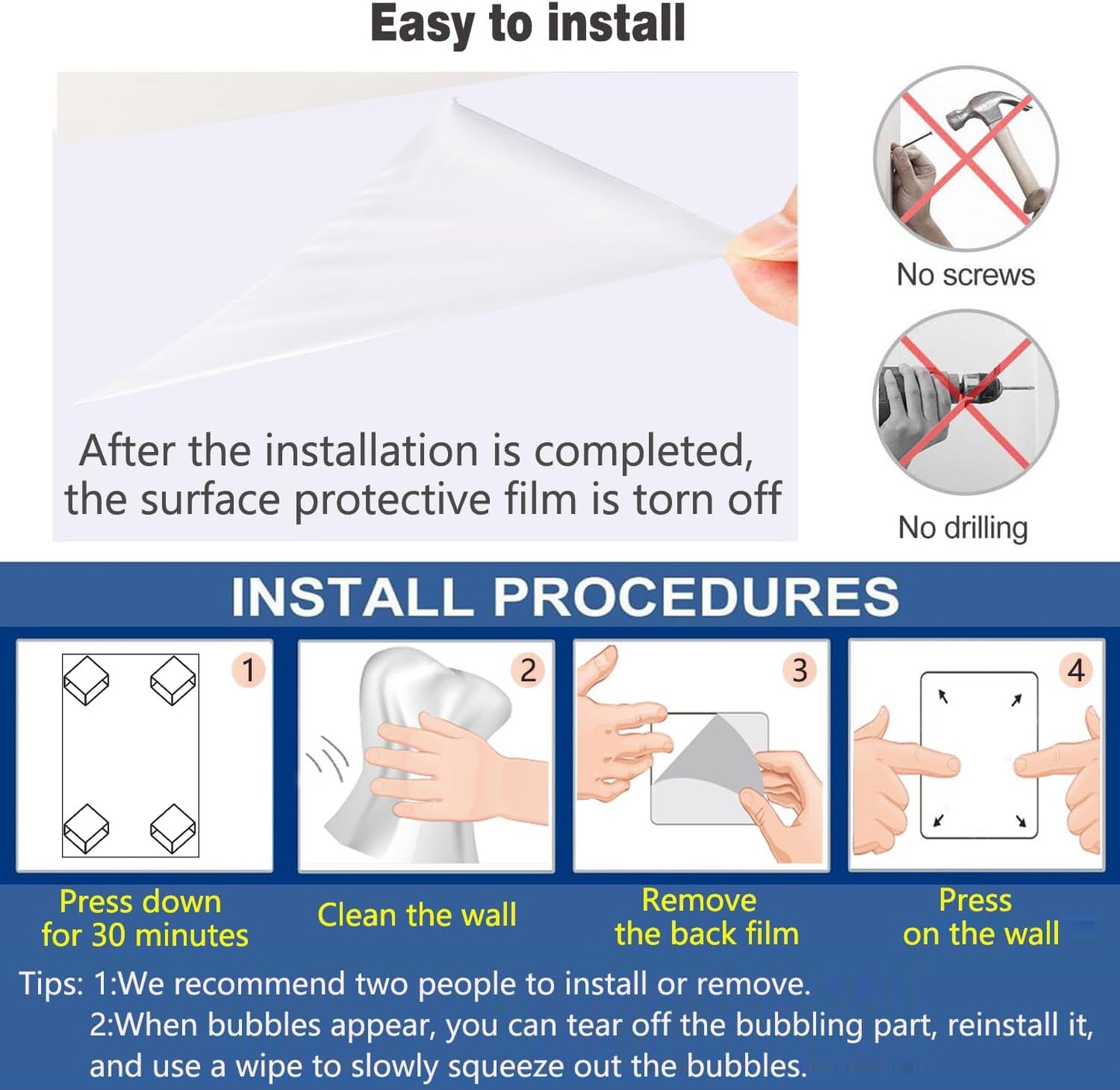 Easy to install

After the installation is completed, the surface protective film is torn off

No screws

No drilling

INSTALL PROCEDURES

1

2

3

4

Press down for 30 minutes

Clean the wall

Remove the back film

Press on the wall

Tips: 1:We recommend two people to install or remove.
2:When bubbles appear, you can tear off the bubbling part, reinstall it, and use a wipe to slowly squeeze out the bubbles.