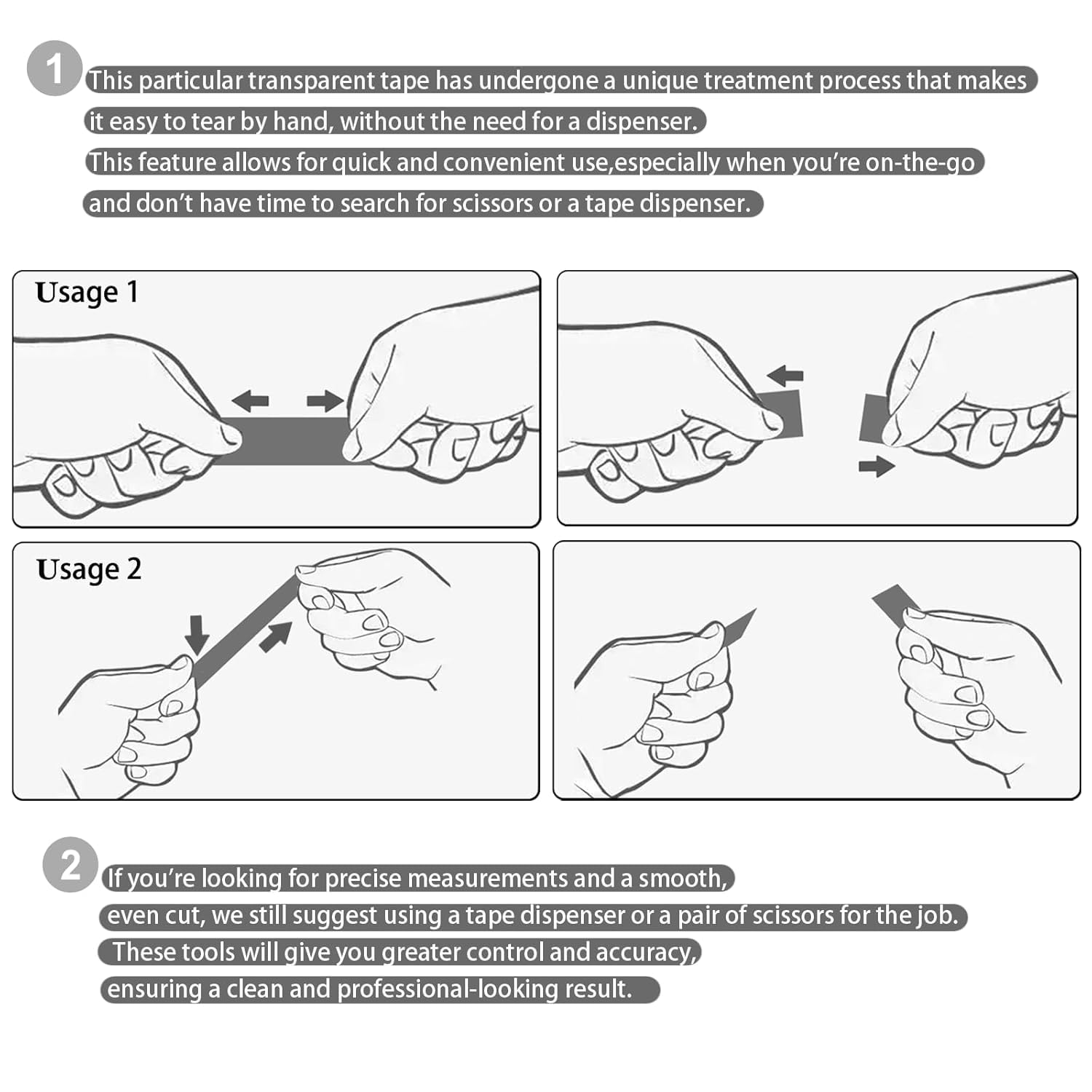 1

This particular transparent tape has undergone a unique treatment process that makes it easy to tear by hand, without the need for a dispenser.
This feature allows for quick and convenient use,especially when you're on-the-go and don't have time to search for scissors or a tape dispenser.

Usage 1

Usage 2

2

If you're looking for precise measurements and a smooth, even cut, we still suggest using a tape dispenser or a pair of scissors for the job.
These tools will give you greater control and accuracy, ensuring a clean and professional-looking result.