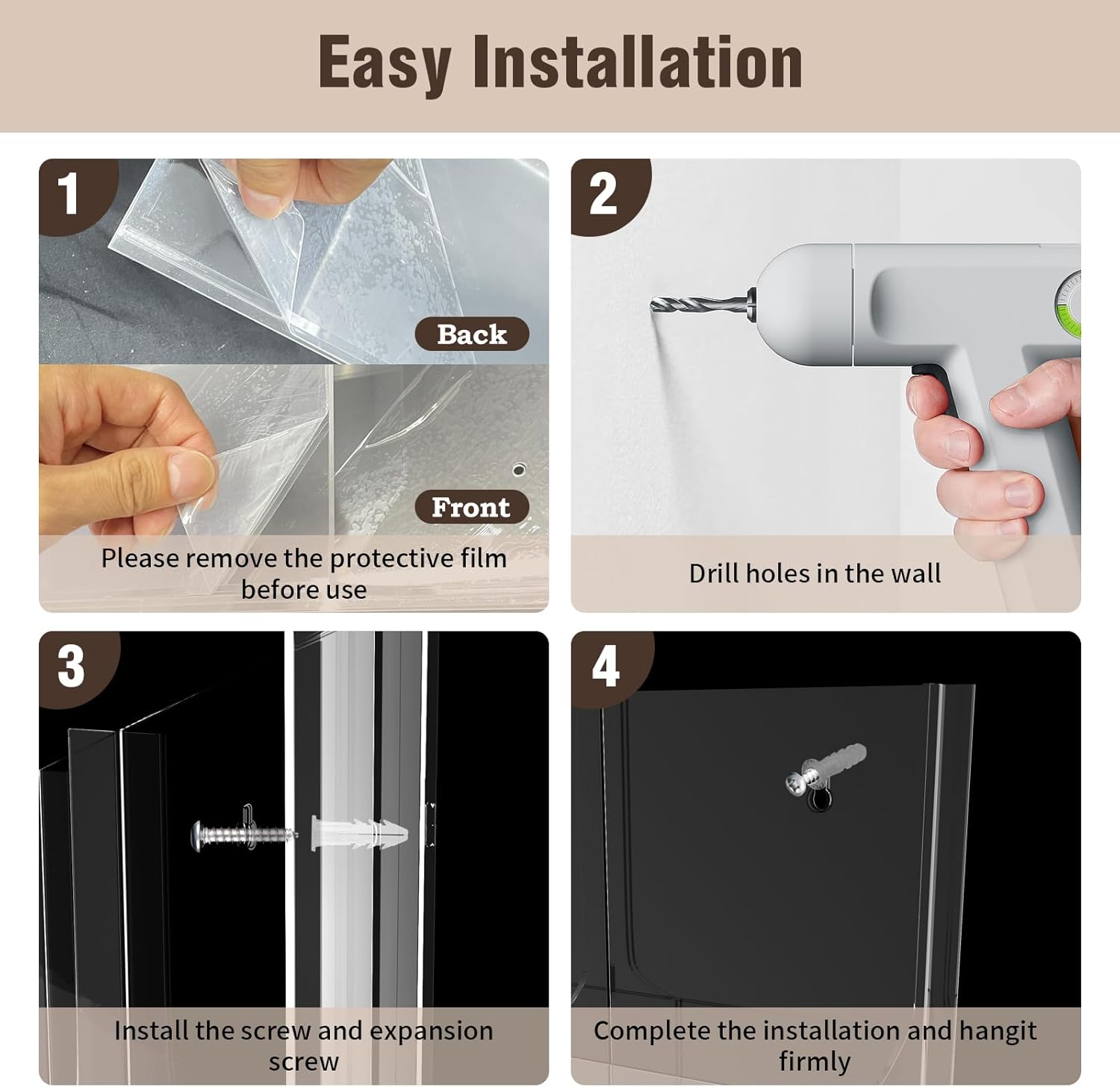 Easy Installation

1

Back

Front

Please remove the protective film before use

2

Drill holes in the wall

3

Install the screw and expansion screw

4

Complete the installation and hangit firmly