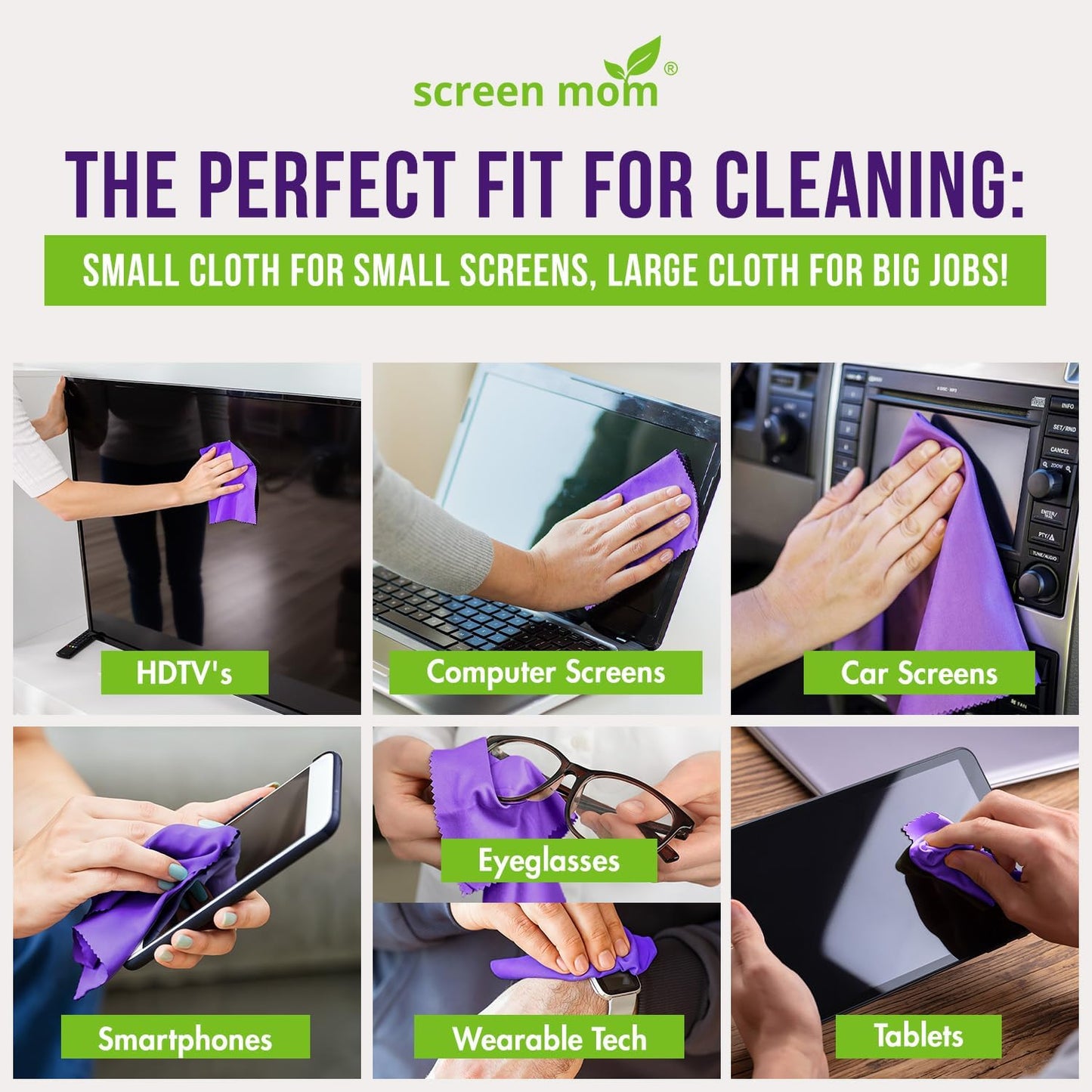 screen mom®

THE PERFECT FIT FOR CLEANING:

SMALL CLOTH FOR SMALL SCREENS, LARGE CLOTH FOR BIG JOBS!

HDTV's

Computer Screens

INFO
SET/RND
CANCEL
ZOOM
ENTER/
PTY/
TUNE/AUDIO

Car Screens

Smartphones

Eyeglasses

Wearable Tech

Tablets