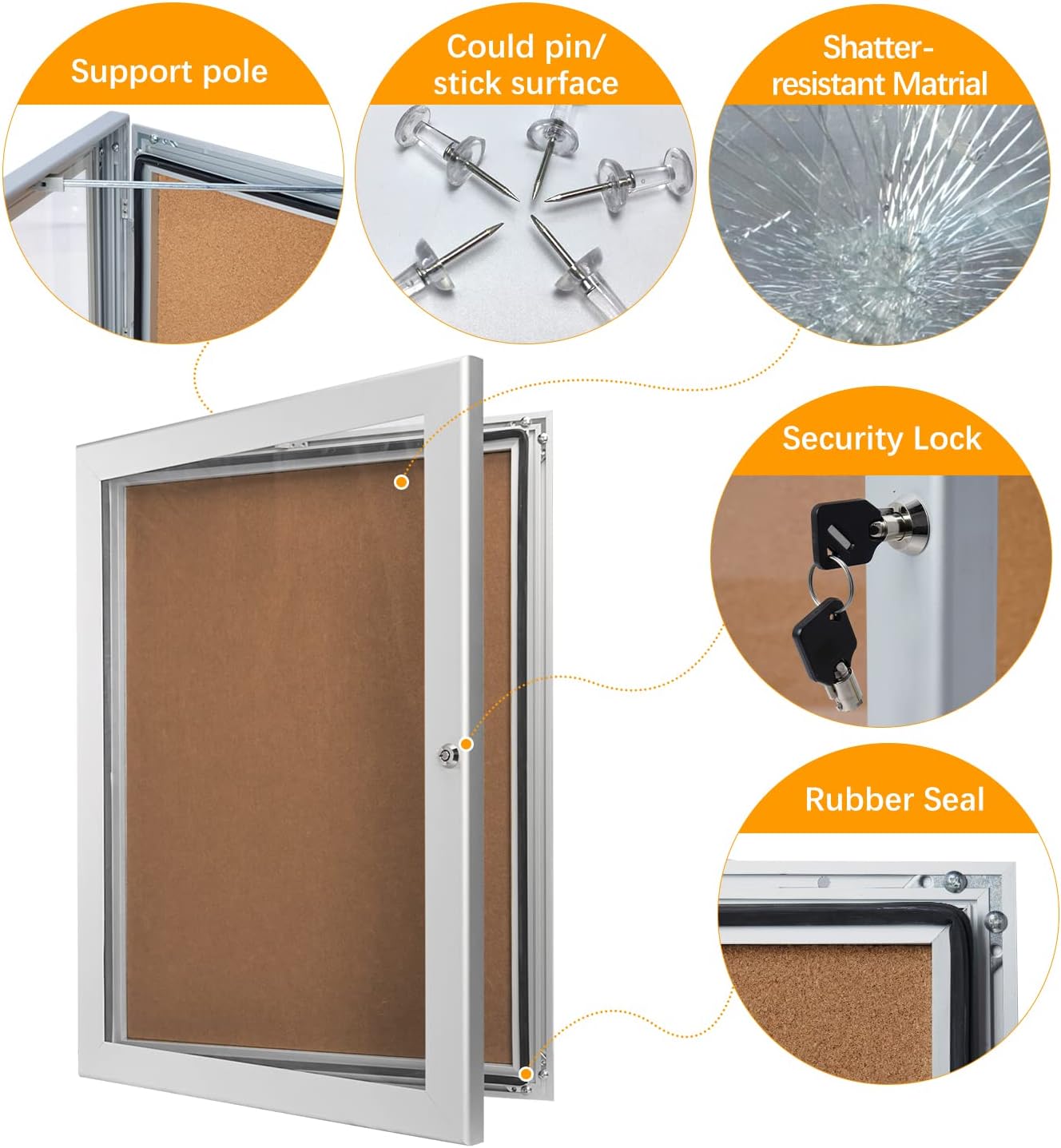 Support pole

Could pin/ stick surface

Shatter-resistant Matrial

Security Lock

Rubber Seal