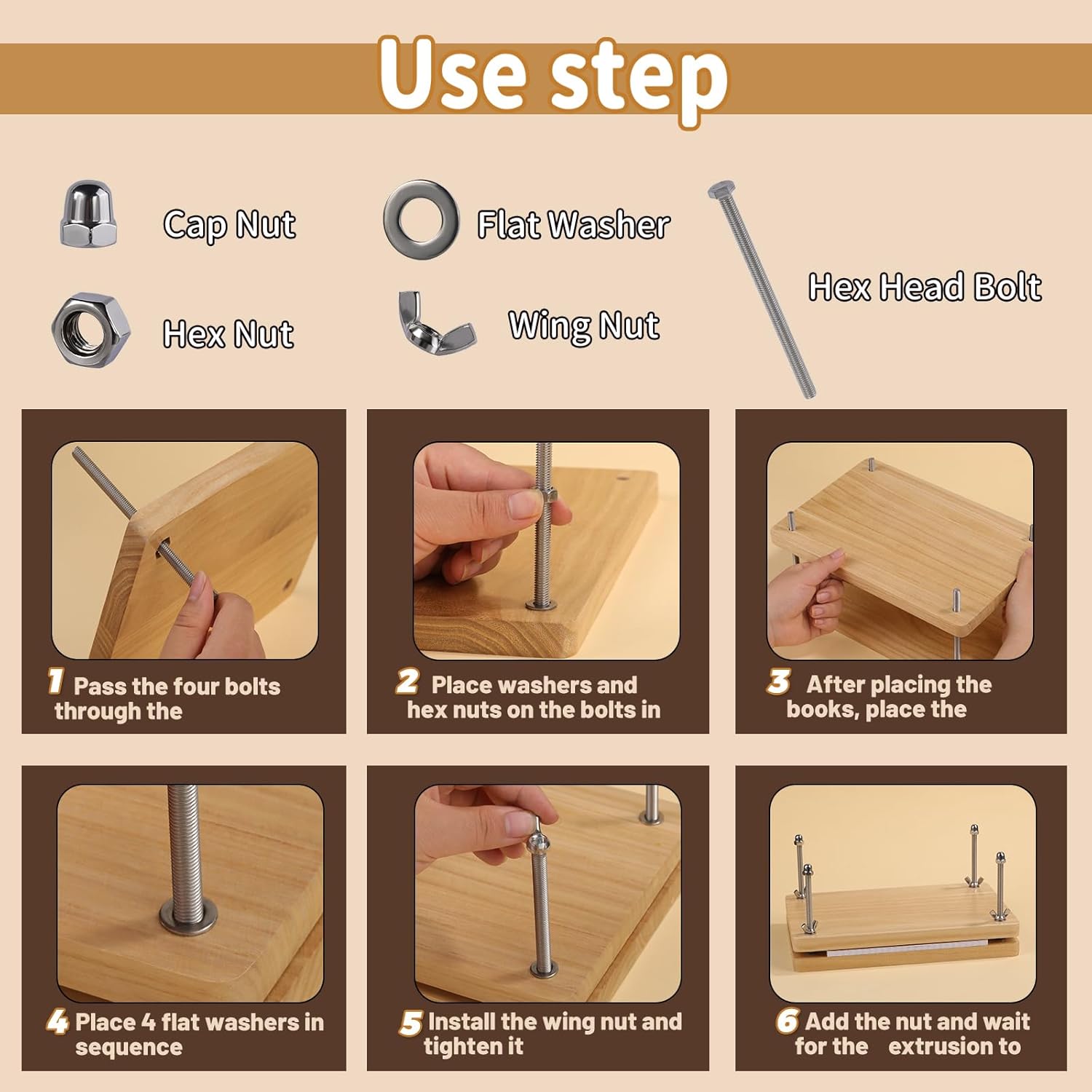 Use step

Cap Nut

Flat Washer

Hex Head Bolt

Hex Nut

Wing Nut

1 Pass the four bolts through the

2 Place washers and hex nuts on the bolts in

3 After placing the books, place the

4 Place 4 flat washers in sequence

5 Install the wing nut and tighten it

6 Add the nut and wait for the extrusion to