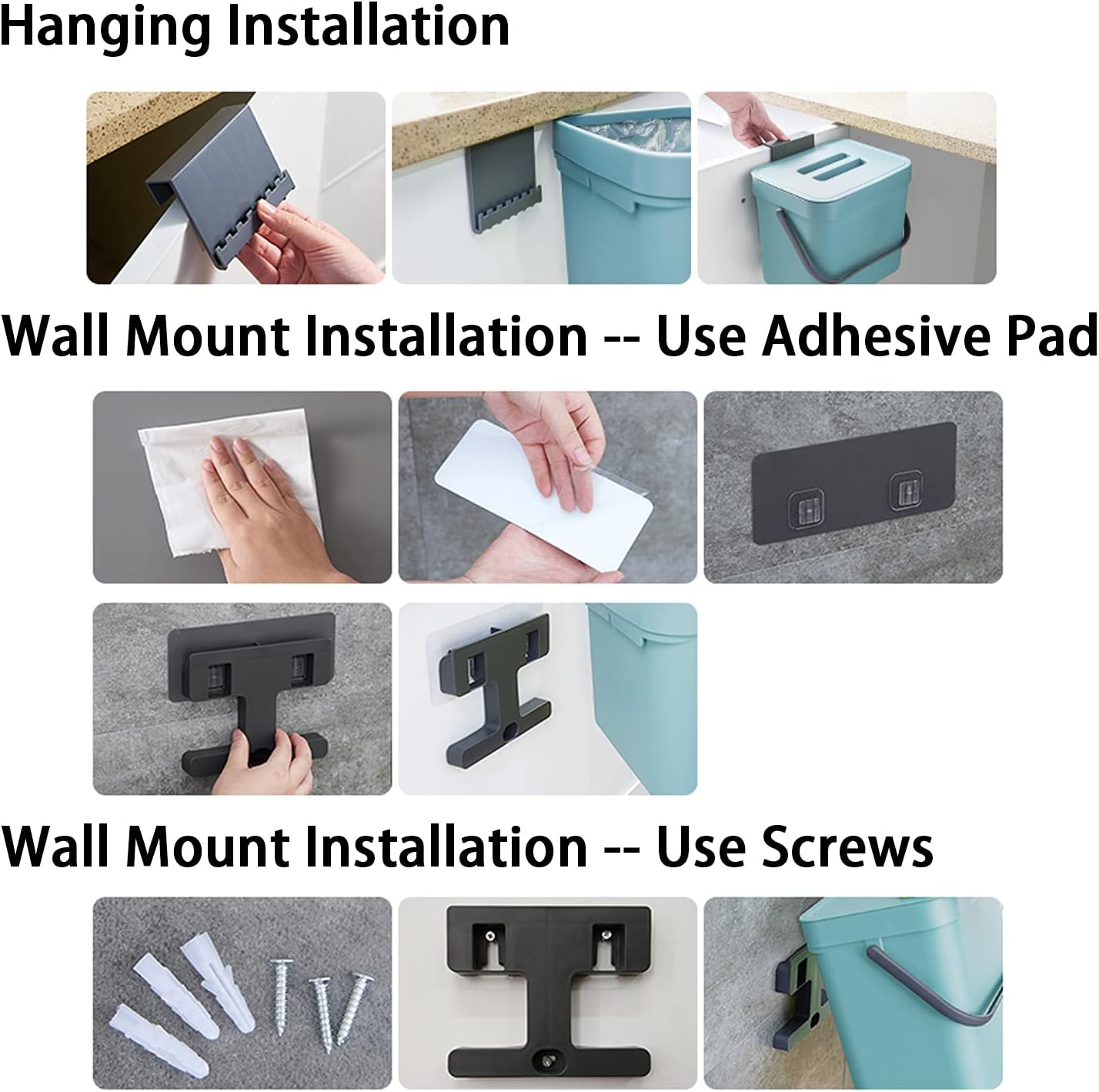 Hanging Installation

Wall Mount Installation -- Use Adhesive Pad

Wall Mount Installation -- Use Screws