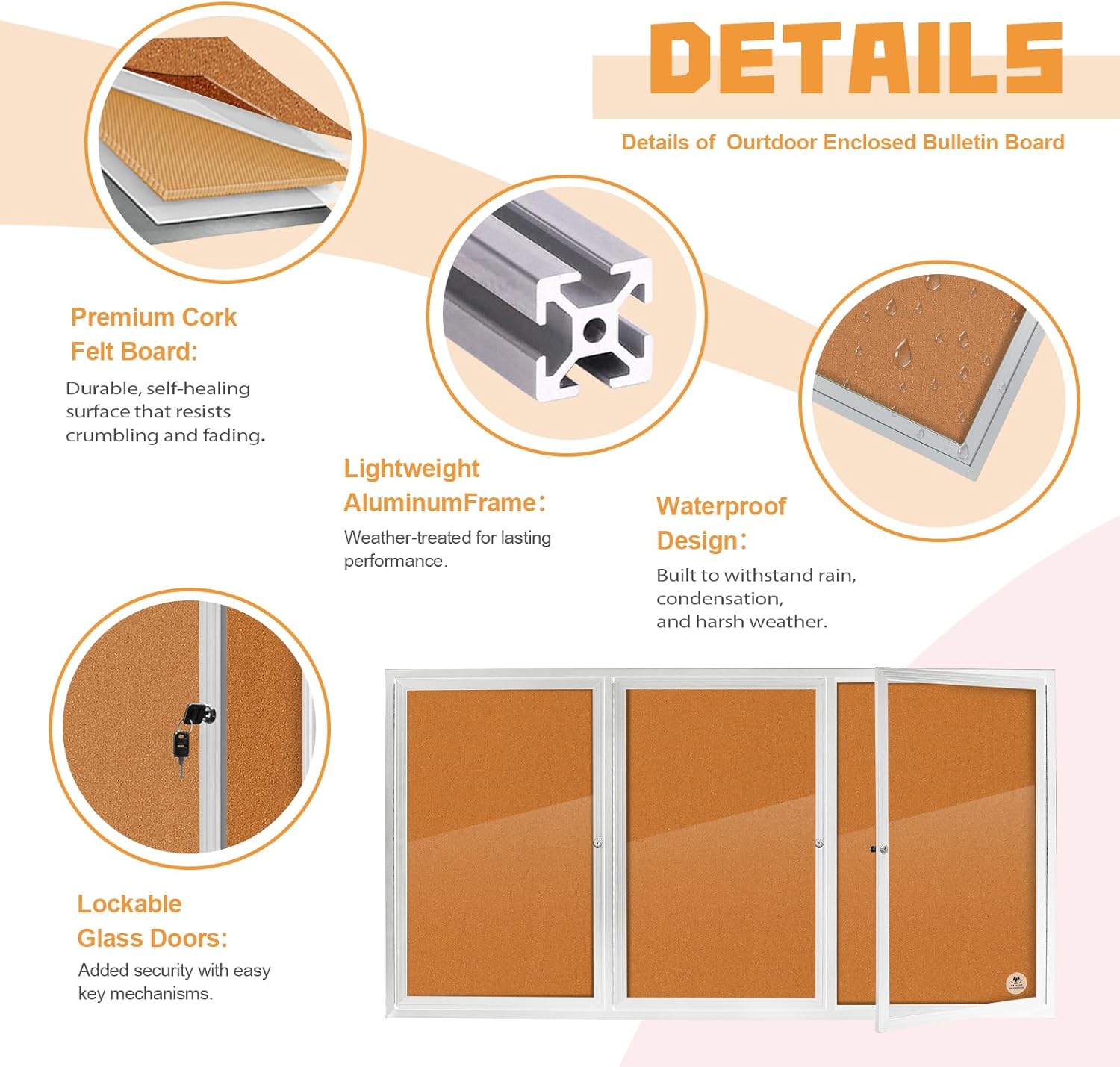 DETAILS

Details of Ourtdoor Enclosed Bulletin Board

Premium Cork Felt Board:

Durable, self-healing surface that resists crumbling and fading.

Lightweight AluminumFrame:

Weather-treated for lasting performance.

Waterproof Design:

Built to withstand rain, condensation, and harsh weather.

Lockable Glass Doors:

Added security with easy key mechanisms.