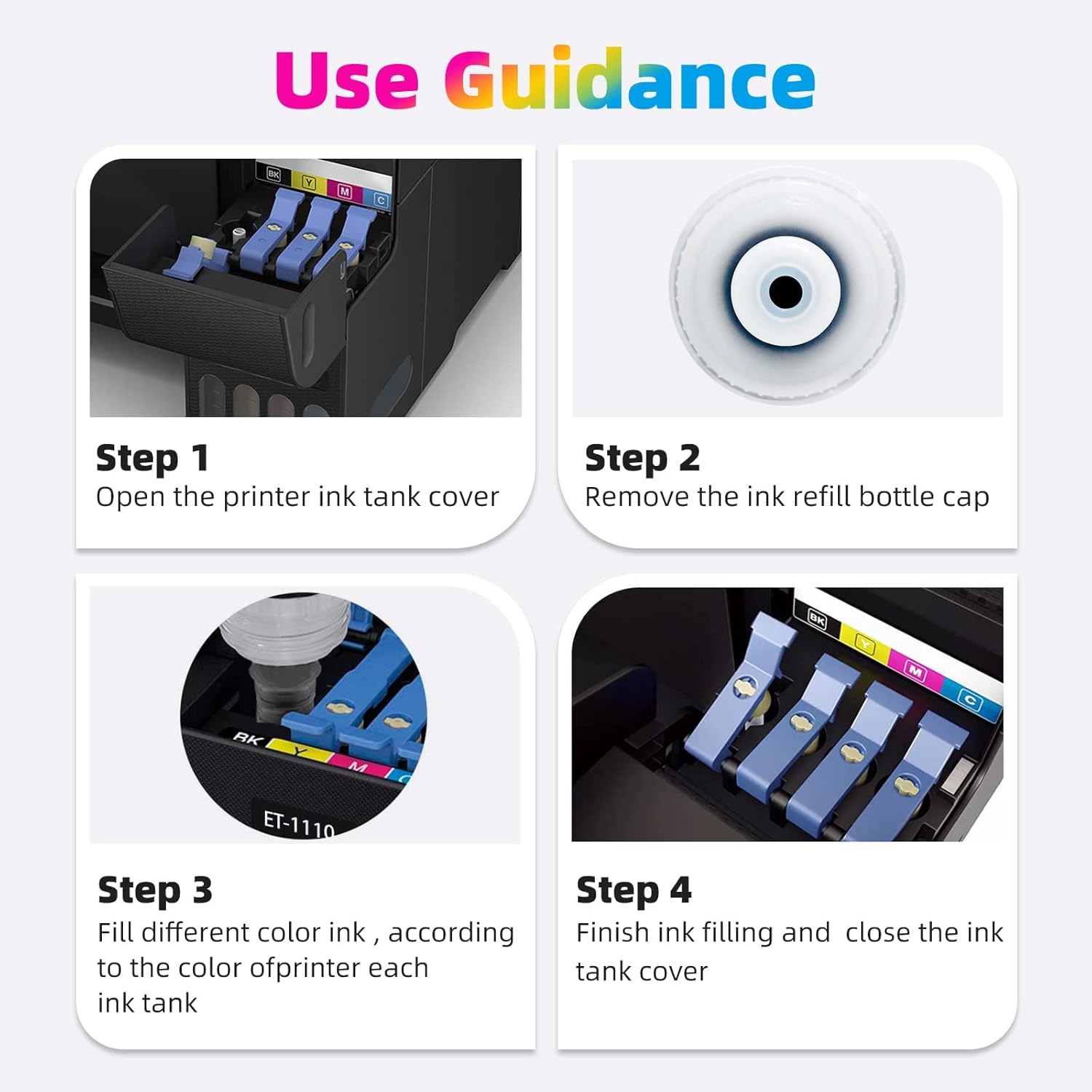 Use Guidance

BK Y M C

Step 1
Open the printer ink tank cover

Step 2
Remove the ink refill bottle cap

BK Y M C
ET-1110

Step 3
Fill different color ink , according to the color ofprinter each ink tank

BK Y M C

Step 4
Finish ink filling and close the ink tank cover