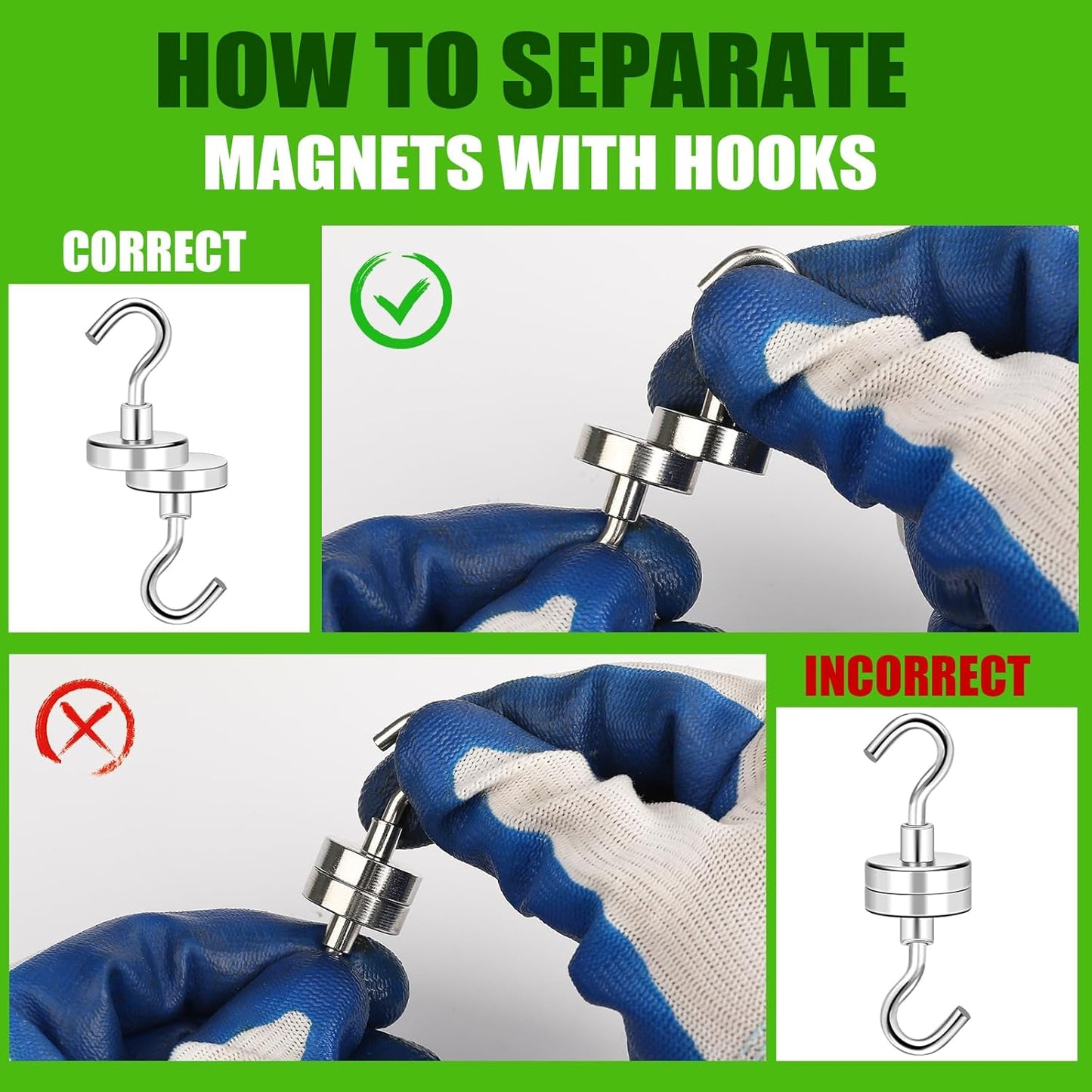 HOW TO SEPARATE
MAGNETS WITH HOOKS

CORRECT

INCORRECT