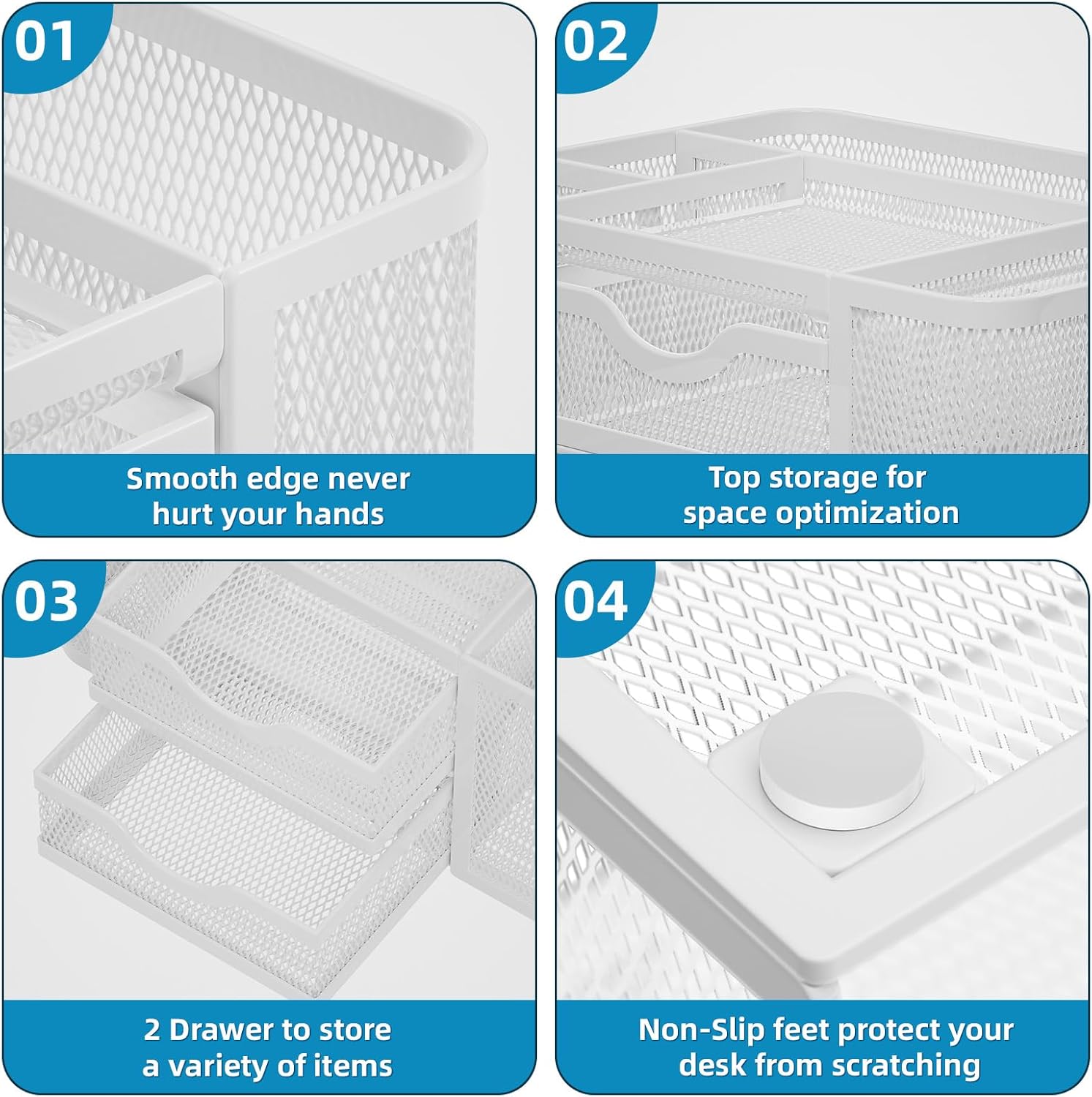 01

Smooth edge never hurt your hands

02

Top storage for space optimization

03

2 Drawer to store a variety of items

04

Non-Slip feet protect your desk from scratching