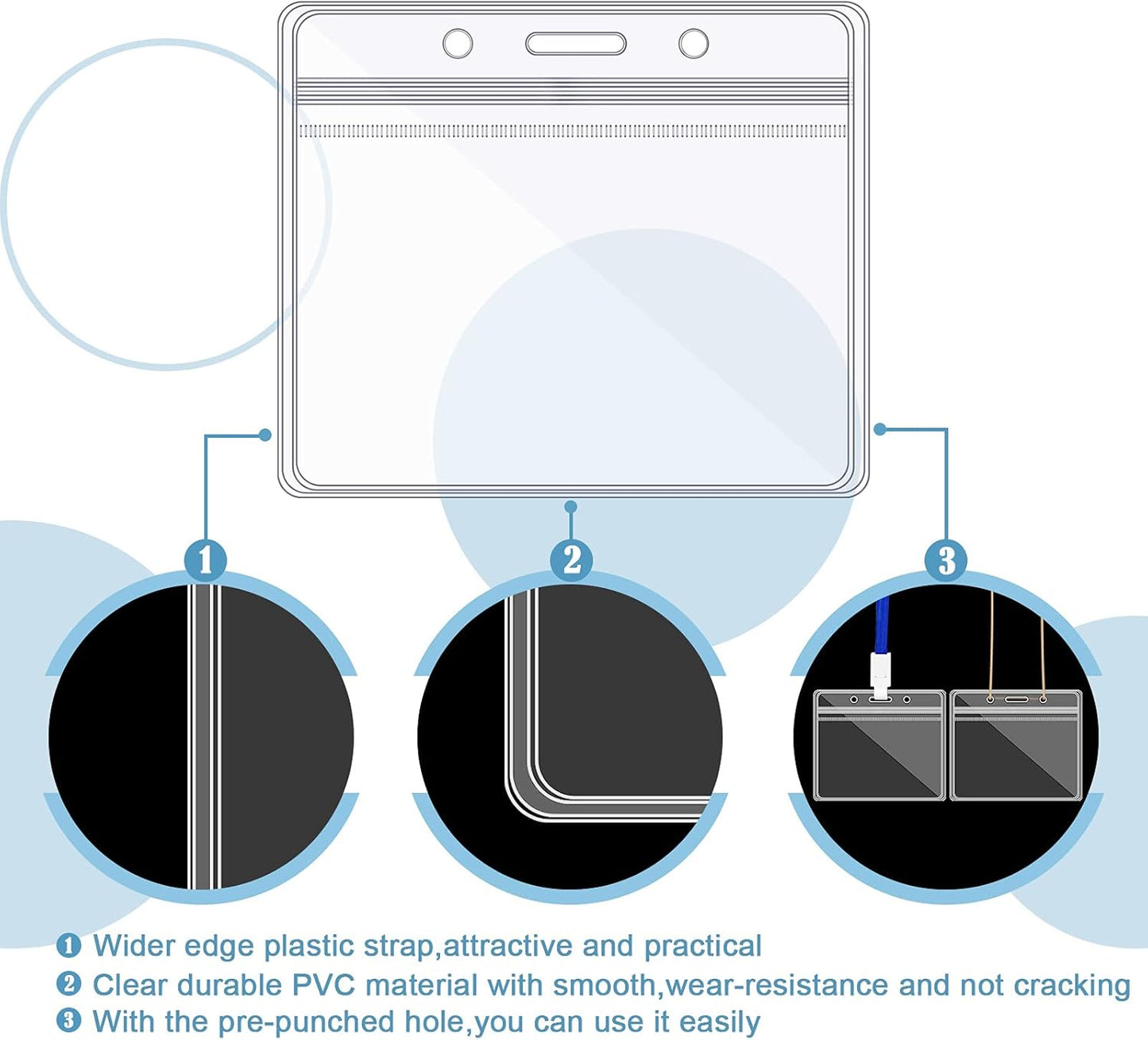 1

2

3

❶ Wider edge plastic strap,attractive and practical
❷ Clear durable PVC material with smooth,wear-resistance and not cracking
❸ With the pre-punched hole,you can use it easily