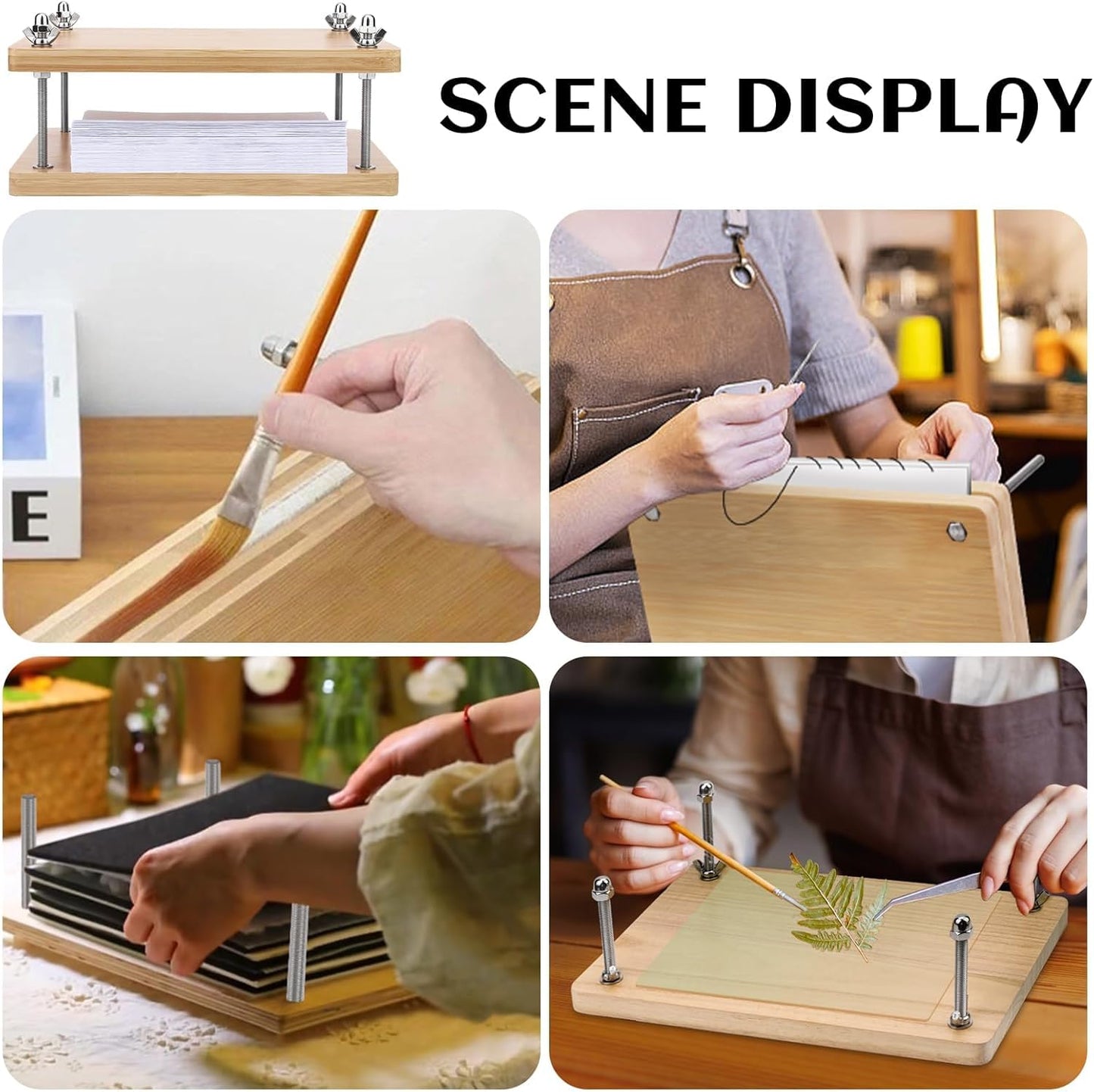 SCENE DISPLAY

E