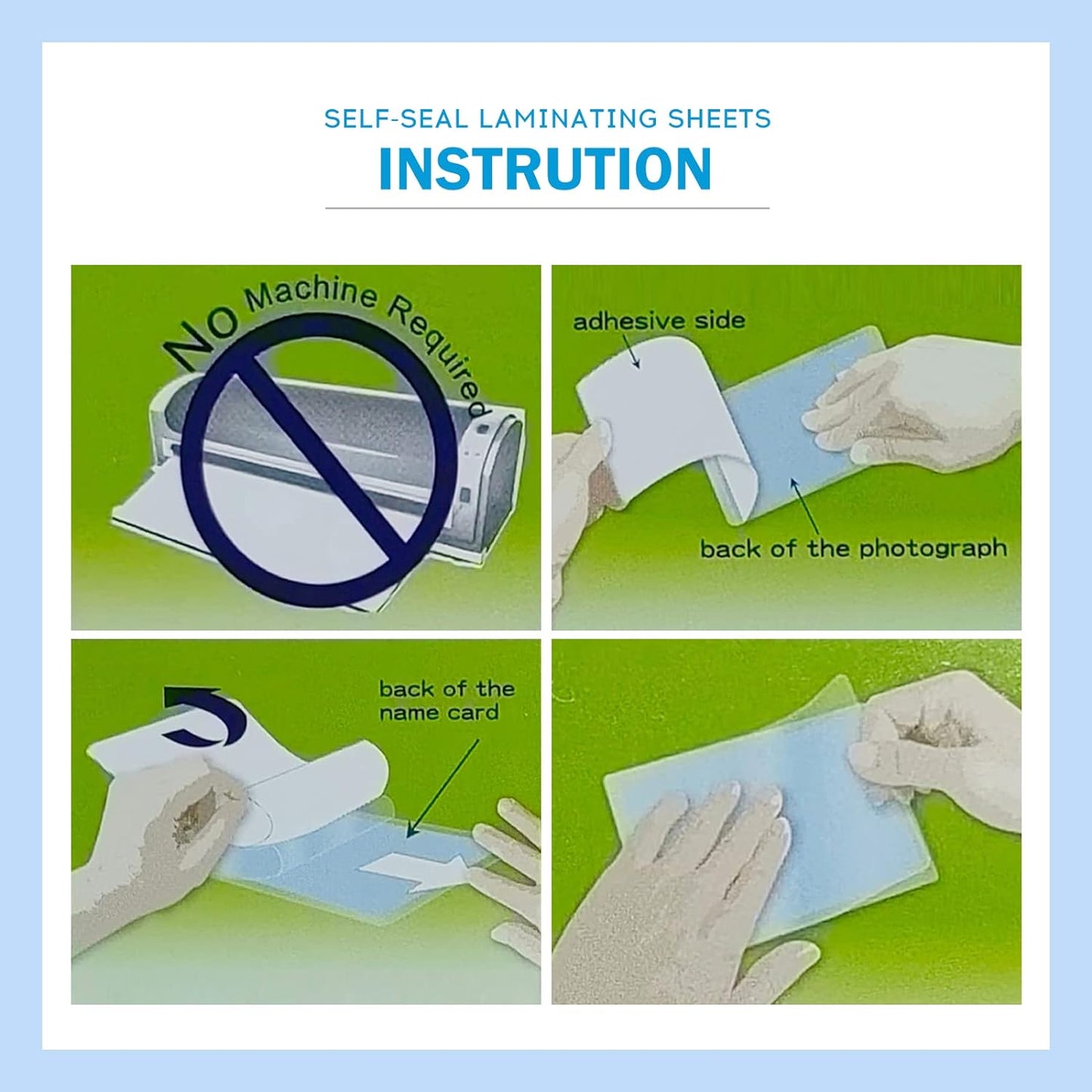 SELF-SEAL LAMINATING SHEETS

INSTRUTION

NO Machine Required

adhesive side

back of the photograph

back of the name card