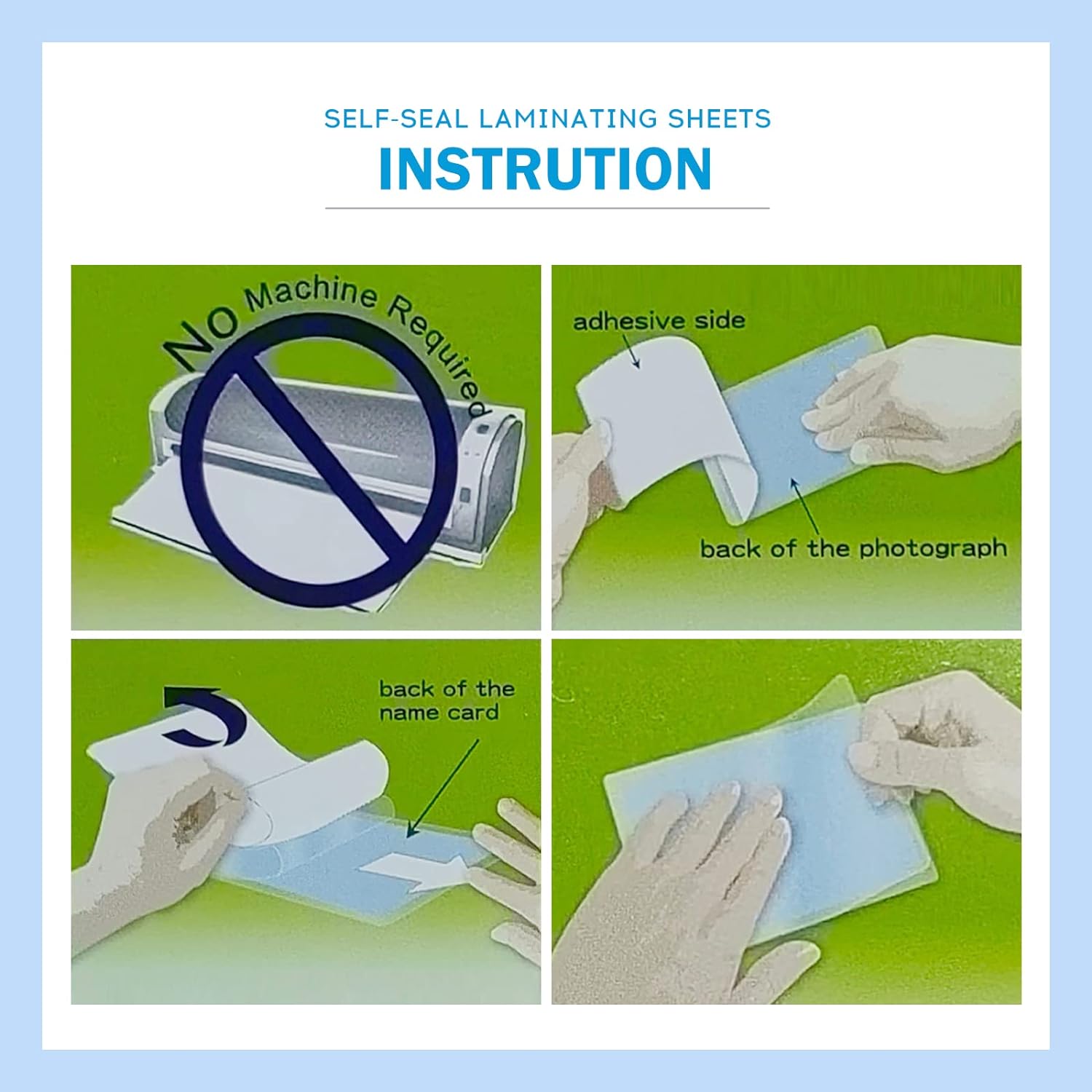 SELF-SEAL LAMINATING SHEETS

INSTRUTION

NO Machine Required

adhesive side

back of the photograph

back of the name card